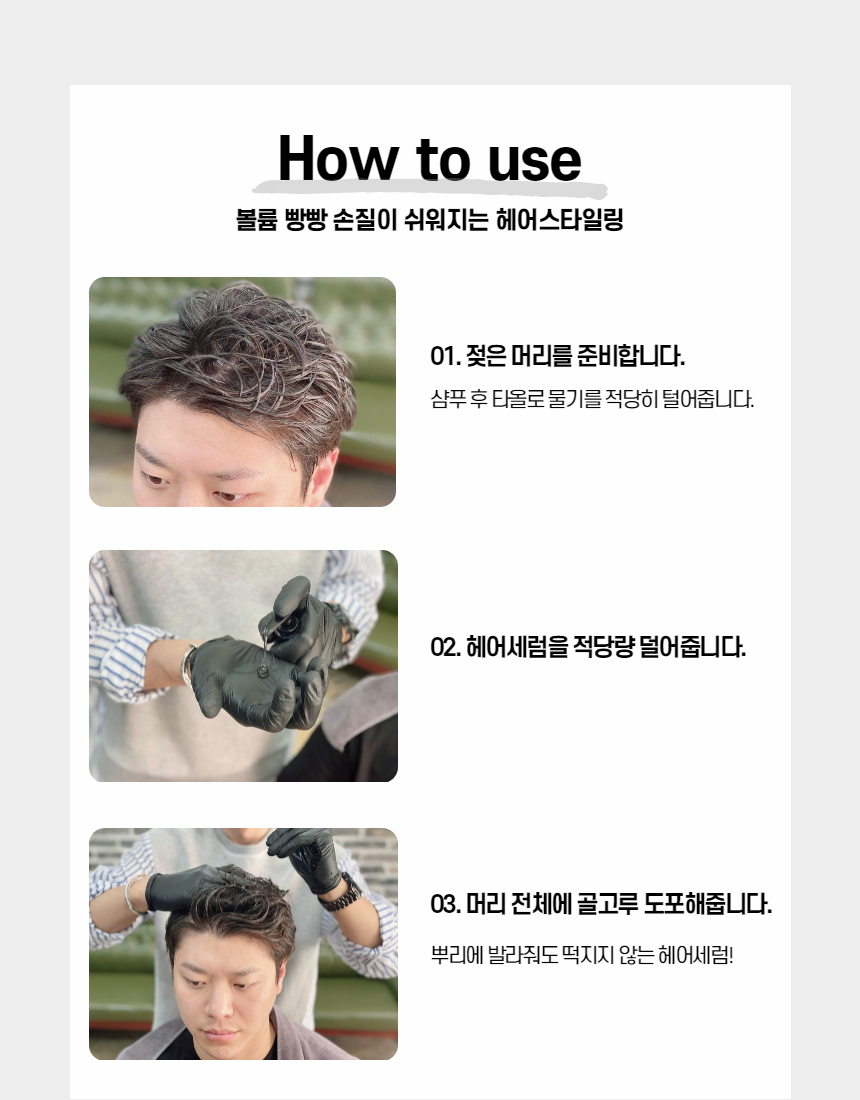 How to use

볼륨 빵빵 손질이 쉬워지는 헤어스타일링

01. 젖은 머리를 준비합니다.

샴푸 후 타올로 물기를 적당히 털어줍니다.

02. 헤어세럼을 적당량 덜어줍니다.

03. 머리 전체에 골고루 도포해줍니다.

뿌리에 발라줘도 떡지지 않는 헤어세럼!