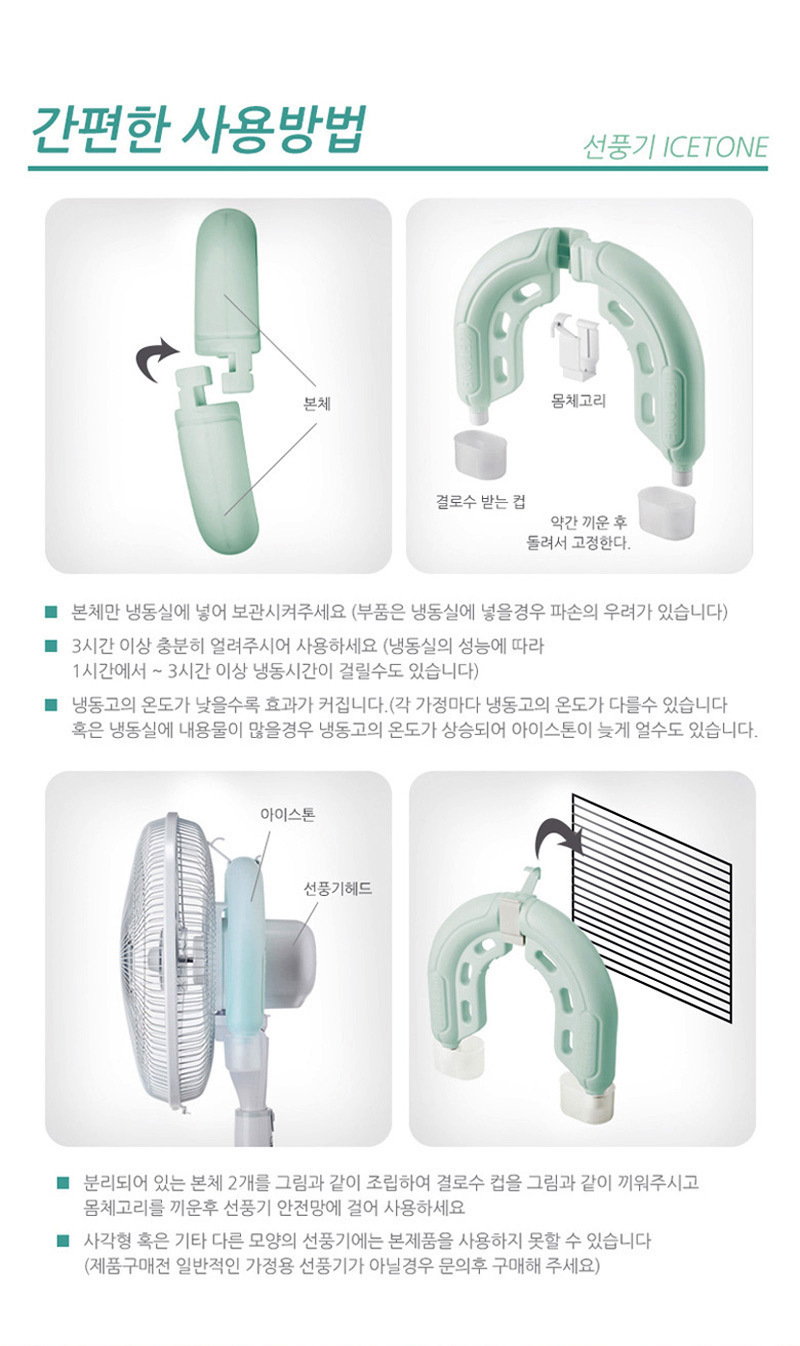 간편한 사용방법

선풍기 ICETONE

본체

몸체고리

결로수 받는 컵

약간 끼운 후 돌려서 고정한다.

■ 본체만 냉동실에 넣어 보관시켜주세요 (부품은 냉동실에 넣을경우 파손의 우려가 있습니다)

■ 3시간 이상 충분히 얼려주시어 사용하세요 (냉동실의 성능에 따라 1시간에서 ~ 3시간 이상 냉동시간이 걸릴수도 있습니다)

■ 냉동고의 온도가 낮을수록 효과가 커집니다.(각 가정마다 냉동고의 온도가 다를수 있습니다 혹은 냉동실에 내용물이 많을경우 냉동고의 온도가 상승되어 아이스톤이 늦게 얼수도 있습니다.

아이스톤

선풍기헤드

■ 분리되어 있는 본체 2개를 그림과 같이 조립하여 결로수 컵을 그림과 같이 끼워주시고 몸체고리를 끼운후 선풍기 안전망에 걸어 사용하세요

■ 사각형 혹은 기타 다른 모양의 선풍기에는 본제품을 사용하지 못할 수 있습니다 (제품구매전 일반적인 가정용 선풍기가 아닐경우 문의후 구매해 주세요)