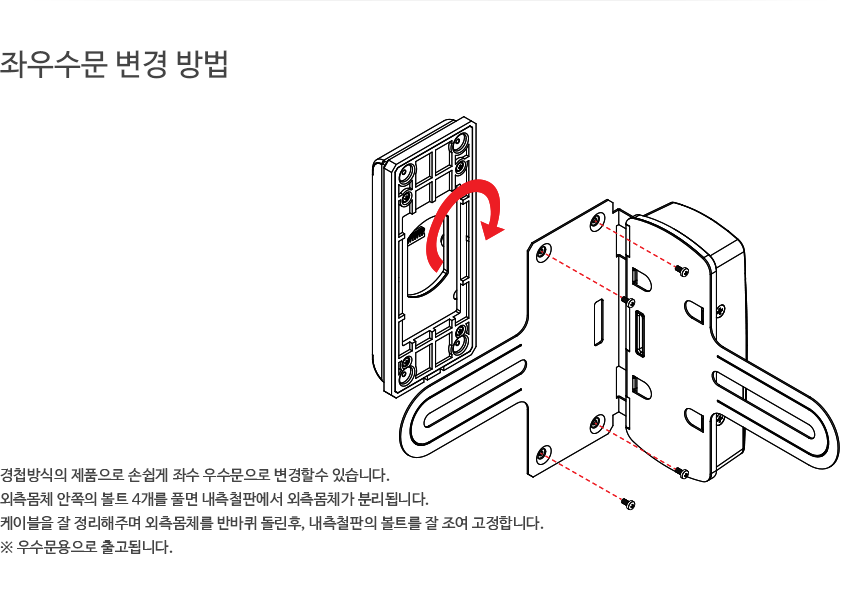 좌우수문 변경 방법

경첩방식의 제품으로 손쉽게 좌수 우수문으로 변경할수 있습니다.
외측몸체 안쪽의 볼트 4개를 풀면 내측철판에서 외측몸체가 분리됩니다.
케이블을 잘 정리해주며 외측몸체를 반바퀴 돌린후, 내측철판의 볼트를 잘 조여 고정합니다.
※ 우수문용으로 출고됩니다.