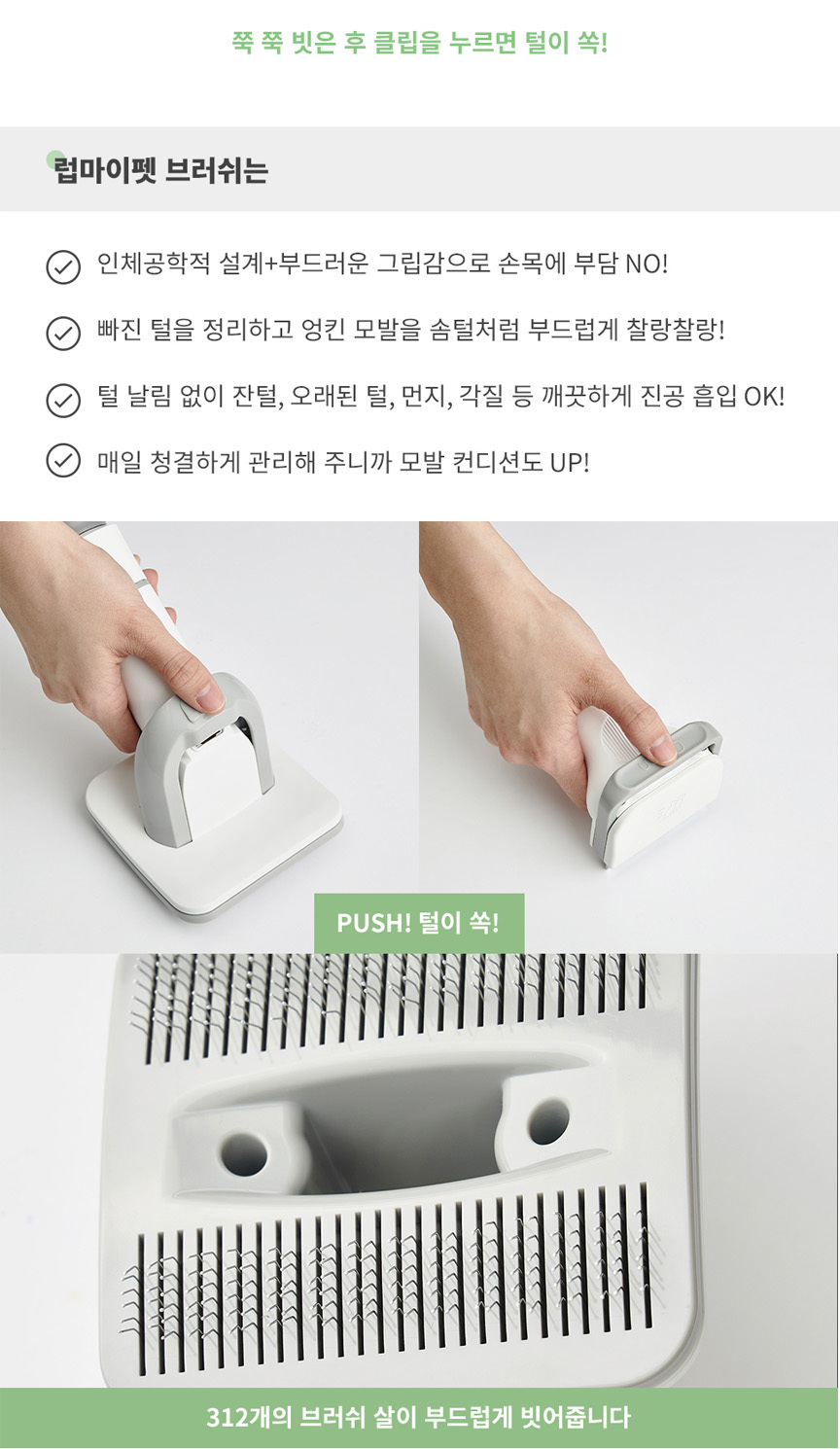 쭉 쭉 빗은 후 클립을 누르면 털이 쏙!

럽마이펫 브러쉬는

인체공학적 설계+부드러운 그립감으로 손목에 부담 NO!

빠진 털을 정리하고 엉킨 모발을 솜털처럼 부드럽게 찰랑찰랑!

털 날림 없이 잔털, 오래된 털, 먼지, 각질 등 깨끗하게 진공 흡입 OK!

매일 청결하게 관리해 주니까 모발 컨디션도 UP!

PUSH! 털이 쏙!

312개의 브러쉬 살이 부드럽게 빗어줍니다