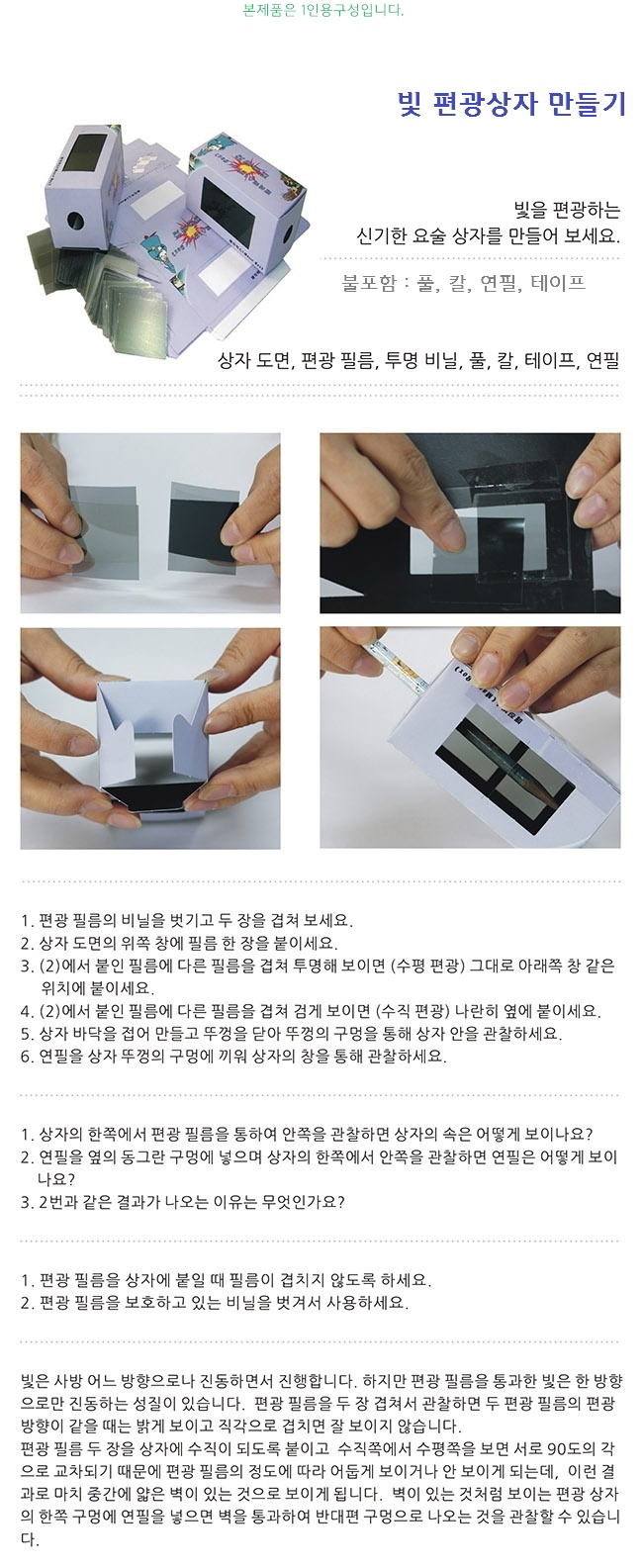 본제품은 1인용구성입니다.

빛 편광상자 만들기

빛을 편광하는
신기한 요술 상자를 만들어 보세요.

불포함 : 풀, 칼, 연필, 테이프

상자 도면, 편광 필름, 투명 비닐, 풀, 칼, 테이프, 연필

1. 편광 필름의 비닐을 벗기고 두 장을 겹쳐 보세요.
2. 상자 도면의 위쪽 창에 필름 한 장을 붙이세요.
3. (2)에서 붙인 필름에 다른 필름을 겹쳐 투명해 보이면 (수평 편광) 그대로 아래쪽 창 같은 위치에 붙이세요.
4. (2)에서 붙인 필름에 다른 필름을 겹쳐 검게 보이면 (수직 편광) 나란히 옆에 붙이세요.
5. 상자 바닥을 접어 만들고 뚜껑을 닫아 뚜껑의 구멍을 통해 상자 안을 관찰하세요.
6. 연필을 상자 뚜껑의 구멍에 끼워 상자의 창을 통해 관찰하세요.

1. 상자의 한쪽에서 편광 필름을 통하여 안쪽을 관찰하면 상자의 속은 어떻게 보이나요?
2. 연필을 옆의 동그란 구멍에 넣으며 상자의 한쪽에서 안쪽을 관찰하면 연필은 어떻게 보이나요?
3. 2번과 같은 결과가 나오는 이유는 무엇인가요?

1. 편광 필름을 상자에 붙일 때 필름이 겹치지 않도록 하세요.
2. 편광 필름을 보호하고 있는 비닐을 벗겨서 사용하세요.

빛은 사방 어느 방향으로나 진동하면서 진행합니다. 하지만 편광 필름을 통과한 빛은 한 방향으로만 진동하는 성질이 있습니다. 편광 필름을 두 장 겹쳐서 관찰하면 두 편광 필름의 편광 방향이 같을 때는 밝게 보이고 직각으로 겹치면 잘 보이지 않습니다.
편광 필름 두 장을 상자에 수직이 되도록 붙이고 수직쪽에서 수평쪽을 보면 서로 90도의 각으로 교차되기 때문에 편광 필름의 정도에 따라 어둡게 보이거나 안 보이게 되는데, 이런 결과로 마치 중간에 얇은 벽이 있는 것으로 보이게 됩니다. 벽이 있는 것처럼 보이는 편광 상자의 한쪽 구멍에 연필을 넣으면 벽을 통과하여 반대편 구멍으로 나오는 것을 관찰할 수 있습니다.