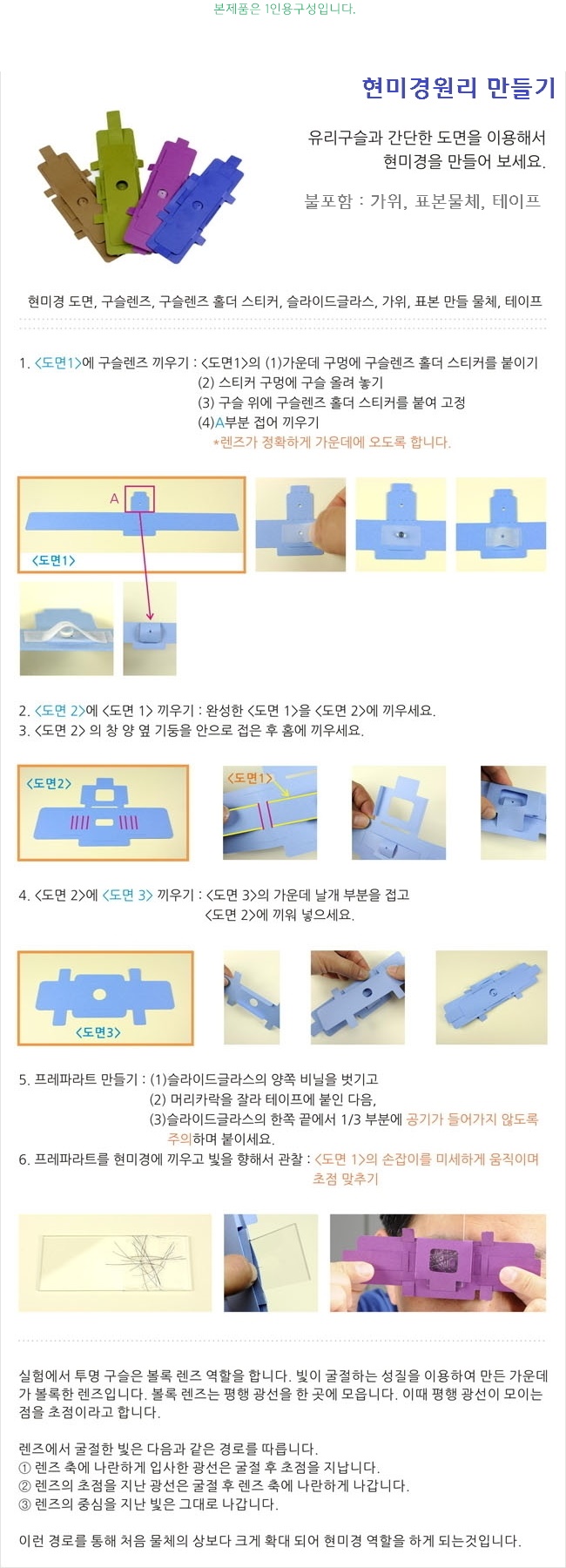 본제품은 1인용구성입니다.

현미경원리 만들기

유리구슬과 간단한 도면을 이용해서 현미경을 만들어 보세요.

불포함 : 가위, 표본물체, 테이프

현미경 도면, 구슬렌즈, 구슬렌즈 홀더 스티커, 슬라이드글라스, 가위, 표본 만들 물체, 테이프

1. <도면1>에 구슬렌즈 끼우기 : <도면1>의 (1)가운데 구멍에 구슬렌즈 홀더 스티커를 붙이기
(2) 스티커 구멍에 구슬 올려 놓기
(3) 구슬 위에 구슬렌즈 홀더 스티커를 붙여 고정
(4)A부분 접어 끼우기
*렌즈가 정확하게 가운데에 오도록 합니다.

A

<도면1>

2. <도면 2>에 <도면 1> 끼우기 : 완성한 <도면 1>을 <도면 2>에 끼우세요.
3. <도면 2> 의 창 양 옆 기둥을 안으로 접은 후 홈에 끼우세요.

<도면2>

<도면1>

4. <도면 2>에 <도면 3> 끼우기 : <도면 3>의 가운데 날개 부분을 접고 <도면 2>에 끼워 넣으세요.

<도면3>

5. 프레파라트 만들기 : (1)슬라이드글라스의 양쪽 비닐을 벗기고
(2) 머리카락을 잘라 테이프에 붙인 다음,
(3)슬라이드글라스의 한쪽 끝에서 1/3 부분에 공기가 들어가지 않도록 주의하며 붙이세요.
6. 프레파라트를 현미경에 끼우고 빛을 향해서 관찰 : <도면 1>의 손잡이를 미세하게 움직이며 초점 맞추기

실험에서 투명 구슬은 볼록 렌즈 역할을 합니다. 빛이 굴절하는 성질을 이용하여 만든 가운데가 볼록한 렌즈입니다. 볼록 렌즈는 평행 광선을 한 곳에 모읍니다. 이때 평행 광선이 모이는 점을 초점이라고 합니다.

렌즈에서 굴절한 빛은 다음과 같은 경로를 따릅니다.
① 렌즈 축에 나란하게 입사한 광선은 굴절 후 초점을 지납니다.
② 렌즈의 초점을 지난 광선은 굴절 후 렌즈 축에 나란하게 나갑니다.
③ 렌즈의 중심을 지난 빛은 그대로 나갑니다.

이런 경로를 통해 처음 물체의 상보다 크게 확대 되어 현미경 역할을 하게 되는것입니다.