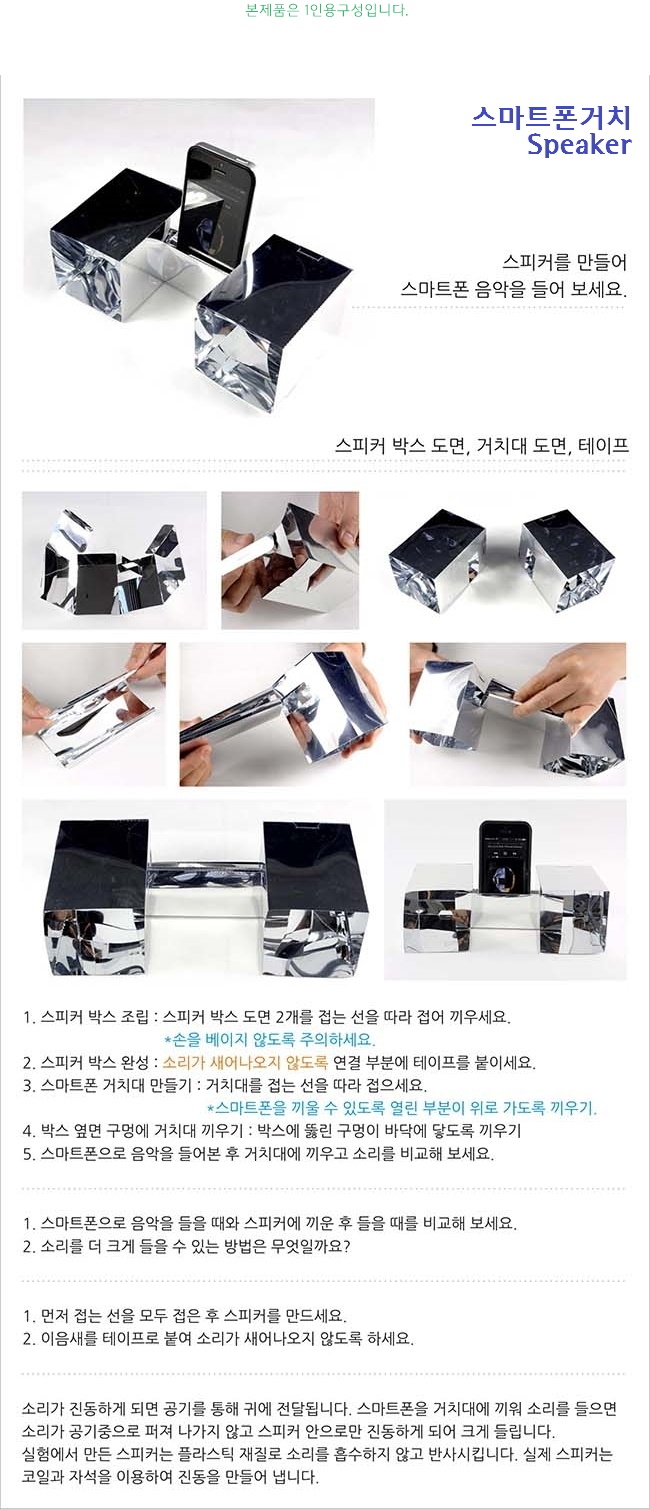 본제품은 1인용구성입니다.

스마트폰거치
Speaker

스피커를 만들어
스마트폰 음악을 들어 보세요.

스피커 박스 도면, 거치대 도면, 테이프

1. 스피커 박스 조립 : 스피커 박스 도면 2개를 접는 선을 따라 접어 끼우세요.
*손을 베이지 않도록 주의하세요.
2. 스피커 박스 완성 : 소리가 새어나오지 않도록 연결 부분에 테이프를 붙이세요.
3. 스마트폰 거치대 만들기 : 거치대를 접는 선을 따라 접으세요.
*스마트폰을 끼울 수 있도록 열린 부분이 위로 가도록 끼우기.
4. 박스 옆면 구멍에 거치대 끼우기 : 박스에 뚫린 구멍이 바닥에 닿도록 끼우기
5. 스마트폰으로 음악을 들어본 후 거치대에 끼우고 소리를 비교해 보세요.

1. 스마트폰으로 음악을 들을 때와 스피커에 끼운 후 들을 때를 비교해 보세요.
2. 소리를 더 크게 들을 수 있는 방법은 무엇일까요?

1. 먼저 접는 선을 모두 접은 후 스피커를 만드세요.
2. 이음새를 테이프로 붙여 소리가 새어나오지 않도록 하세요.

소리가 진동하게 되면 공기를 통해 귀에 전달됩니다. 스마트폰을 거치대에 끼워 소리를 들으면 소리가 공기중으로 퍼져 나가지 않고 스피커 안으로만 진동하게 되어 크게 들립니다.
실험에서 만든 스피커는 플라스틱 재질로 소리를 흡수하지 않고 반사시킵니다. 실제 스피커는 코일과 자석을 이용하여 진동을 만들어 냅니다.