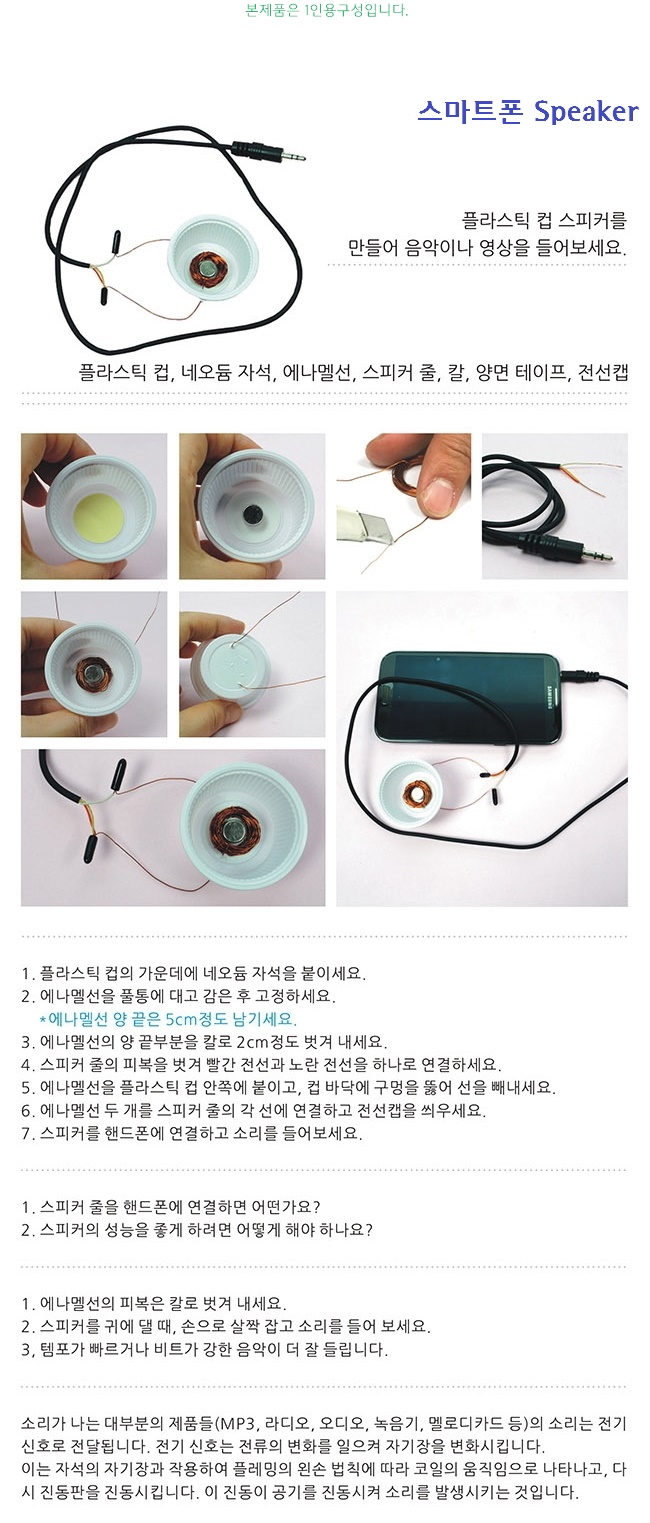 본제품은 1인용구성입니다.

스마트폰 Speaker

플라스틱 컵 스피커를 만들어 음악이나 영상을 들어보세요.

플라스틱 컵, 네오듐 자석, 에나멜선, 스피커 줄, 칼, 양면 테이프, 전선캡

SAMSUNG

1. 플라스틱 컵의 가운데에 네오듐 자석을 붙이세요.
2. 에나멜선을 풀통에 대고 감은 후 고정하세요.
*에나멜선 양 끝은 5cm정도 남기세요.
3. 에나멜선의 양 끝부분을 칼로 2cm정도 벗겨 내세요.
4. 스피커 줄의 피복을 벗겨 빨간 전선과 노란 전선을 하나로 연결하세요.
5. 에나멜선을 플라스틱 컵 안쪽에 붙이고, 컵 바닥에 구멍을 뚫어 선을 빼내세요.
6. 에나멜선 두 개를 스피커 줄의 각 선에 연결하고 전선캡을 씌우세요.
7. 스피커를 핸드폰에 연결하고 소리를 들어보세요.

1. 스피커 줄을 핸드폰에 연결하면 어떤가요?
2. 스피커의 성능을 좋게 하려면 어떻게 해야 하나요?

1. 에나멜선의 피복은 칼로 벗겨 내세요.
2. 스피커를 귀에 댈 때, 손으로 살짝 잡고 소리를 들어 보세요.
3, 템포가 빠르거나 비트가 강한 음악이 더 잘 들립니다.

소리가 나는 대부분의 제품들(MP3, 라디오, 오디오, 녹음기, 멜로디카드 등)의 소리는 전기 신호로 전달됩니다. 전기 신호는 전류의 변화를 일으켜 자기장을 변화시킵니다.
이는 자석의 자기장과 작용하여 플레밍의 왼손 법칙에 따라 코일의 움직임으로 나타나고, 다시 진동판을 진동시킵니다. 이 진동이 공기를 진동시켜 소리를 발생시키는 것입니다.