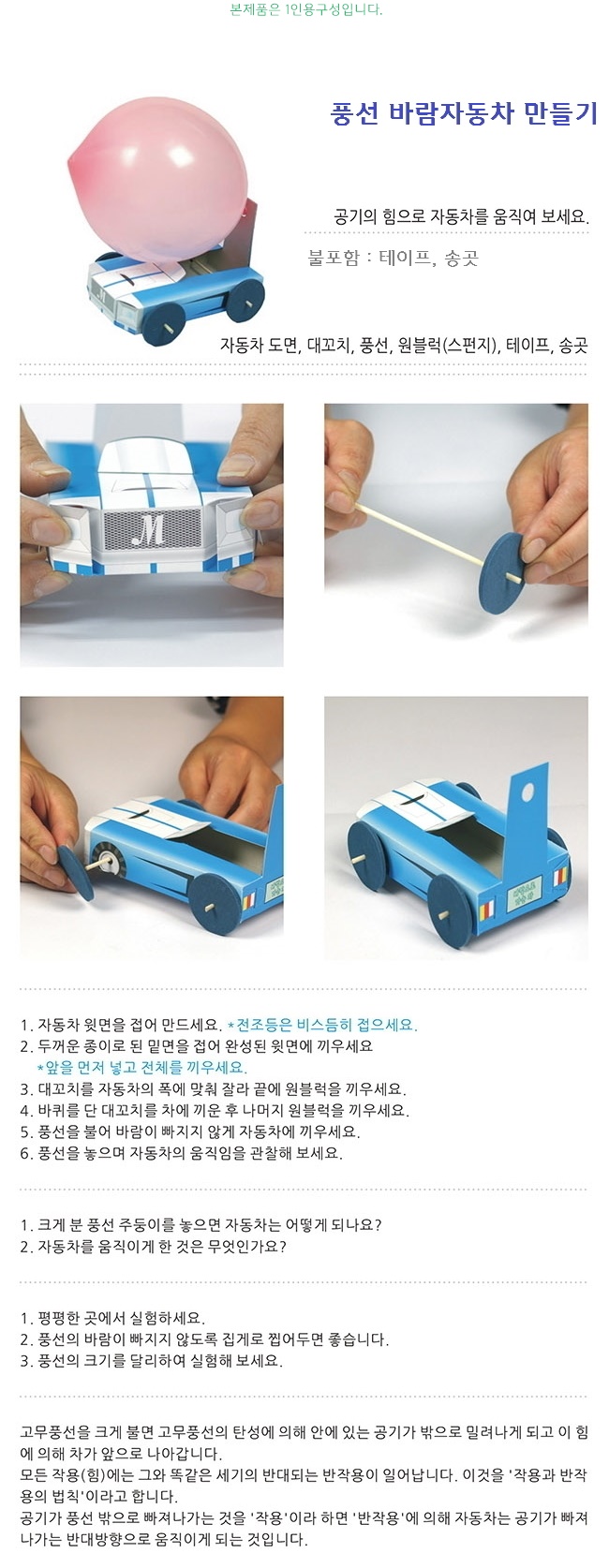 본제품은 1인용구성입니다.

풍선 바람자동차 만들기

공기의 힘으로 자동차를 움직여 보세요.

불포함 : 테이프, 송곳

자동차 도면, 대꼬치, 풍선, 원블럭(스펀지), 테이프, 송곳

M

1. 자동차 윗면을 접어 만드세요. *전조등은 비스듬히 접으세요.
2. 두꺼운 종이로 된 밑면을 접어 완성된 윗면에 끼우세요
*앞을 먼저 넣고 전체를 끼우세요.
3. 대꼬치를 자동차의 폭에 맞춰 잘라 끝에 원블럭을 끼우세요.
4. 바퀴를 단 대꼬치를 차에 끼운 후 나머지 원블럭을 끼우세요.
5. 풍선을 불어 바람이 빠지지 않게 자동차에 끼우세요.
6. 풍선을 놓으며 자동차의 움직임을 관찰해 보세요.

1. 크게 분 풍선 주둥이를 놓으면 자동차는 어떻게 되나요?
2. 자동차를 움직이게 한 것은 무엇인가요?

1. 평평한 곳에서 실험하세요.
2. 풍선의 바람이 빠지지 않도록 집게로 찝어두면 좋습니다.
3. 풍선의 크기를 달리하여 실험해 보세요.

고무풍선을 크게 불면 고무풍선의 탄성에 의해 안에 있는 공기가 밖으로 밀려나게 되고 이 힘에 의해 차가 앞으로 나아갑니다.
모든 작용(힘)에는 그와 똑같은 세기의 반대되는 반작용이 일어납니다. 이것을 '작용과 반작용의 법칙'이라고 합니다.
공기가 풍선 밖으로 빠져나가는 것을 '작용'이라 하면 '반작용'에 의해 자동차는 공기가 빠져나가는 반대방향으로 움직이게 되는 것입니다.