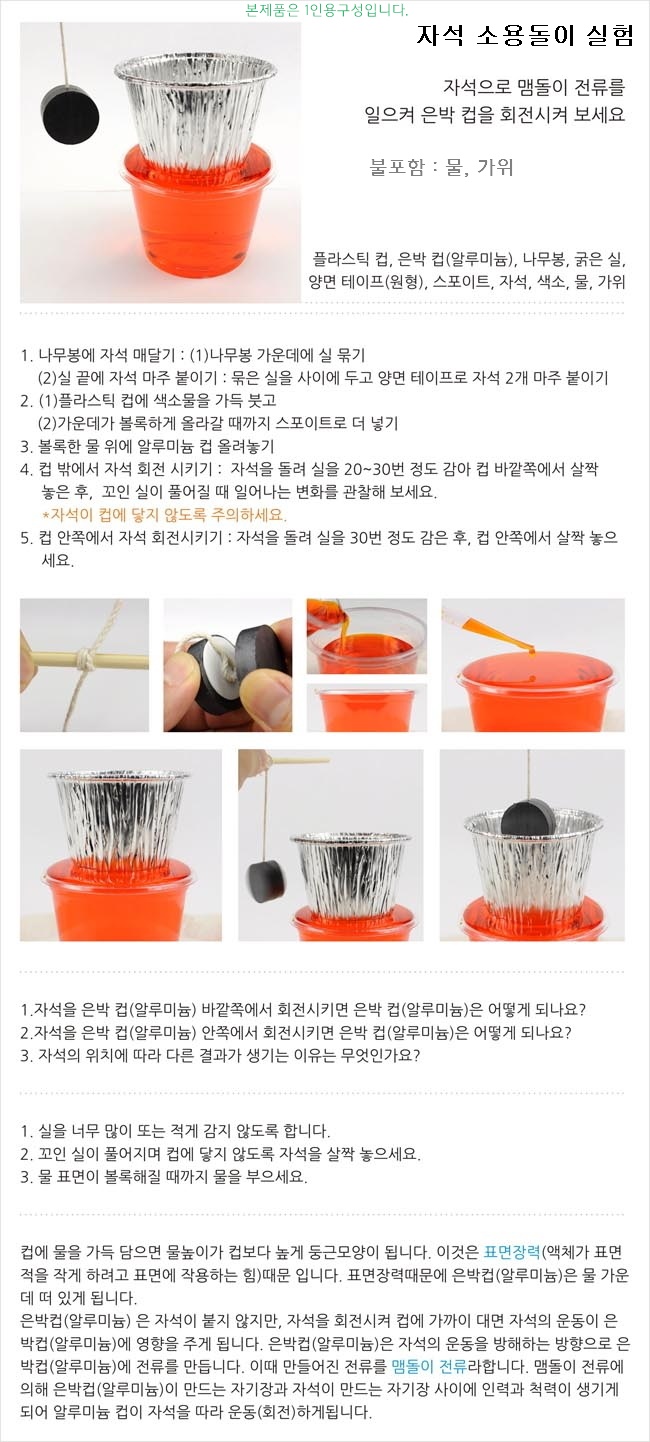 본제품은 1인용구성입니다.

자석 소용돌이 실험

자석으로 맴돌이 전류를 일으켜 은박 컵을 회전시켜 보세요

불포함 : 물, 가위

플라스틱 컵, 은박 컵(알루미늄), 나무봉, 굵은 실, 양면 테이프(원형), 스포이트, 자석, 색소, 물, 가위

1. 나무봉에 자석 매달기 : (1)나무봉 가운데에 실 묶기
(2)실 끝에 자석 마주 붙이기 : 묶은 실을 사이에 두고 양면 테이프로 자석 2개 마주 붙이기
2. (1)플라스틱 컵에 색소물을 가득 붓고
(2)가운데가 볼록하게 올라갈 때까지 스포이트로 더 넣기
3. 볼록한 물 위에 알루미늄 컵 올려놓기
4. 컵 밖에서 자석 회전 시키기 : 자석을 돌려 실을 20~30번 정도 감아 컵 바깥쪽에서 살짝 놓은 후, 꼬인 실이 풀어질 때 일어나는 변화를 관찰해 보세요.
*자석이 컵에 닿지 않도록 주의하세요.
5. 컵 안쪽에서 자석 회전시키기 : 자석을 돌려 실을 30번 정도 감은 후, 컵 안쪽에서 살짝 놓으세요.

1.자석을 은박 컵(알루미늄) 바깥쪽에서 회전시키면 은박 컵(알루미늄)은 어떻게 되나요?
2.자석을 은박 컵(알루미늄) 안쪽에서 회전시키면 은박 컵(알루미늄)은 어떻게 되나요?
3. 자석의 위치에 따라 다른 결과가 생기는 이유는 무엇인가요?

1. 실을 너무 많이 또는 적게 감지 않도록 합니다.
2. 꼬인 실이 풀어지며 컵에 닿지 않도록 자석을 살짝 놓으세요.
3. 물 표면이 볼록해질 때까지 물을 부으세요.

컵에 물을 가득 담으면 물높이가 컵보다 높게 둥근모양이 됩니다. 이것은 표면장력(액체가 표면적을 작게 하려고 표면에 작용하는 힘)때문 입니다. 표면장력때문에 은박컵(알루미늄)은 물 가운데 떠 있게 됩니다.
은박컵(알루미늄) 은 자석이 붙지 않지만, 자석을 회전시켜 컵에 가까이 대면 자석의 운동이 은박컵(알루미늄)에 영향을 주게 됩니다. 은박컵(알루미늄)은 자석의 운동을 방해하는 방향으로 은박컵(알루미늄)에 전류를 만듭니다. 이때 만들어진 전류를 맴돌이 전류라합니다. 맴돌이 전류에 의해 은박컵(알루미늄)이 만드는 자기장과 자석이 만드는 자기장 사이에 인력과 척력이 생기게 되어 알루미늄 컵이 자석을 따라 운동(회전)하게됩니다.