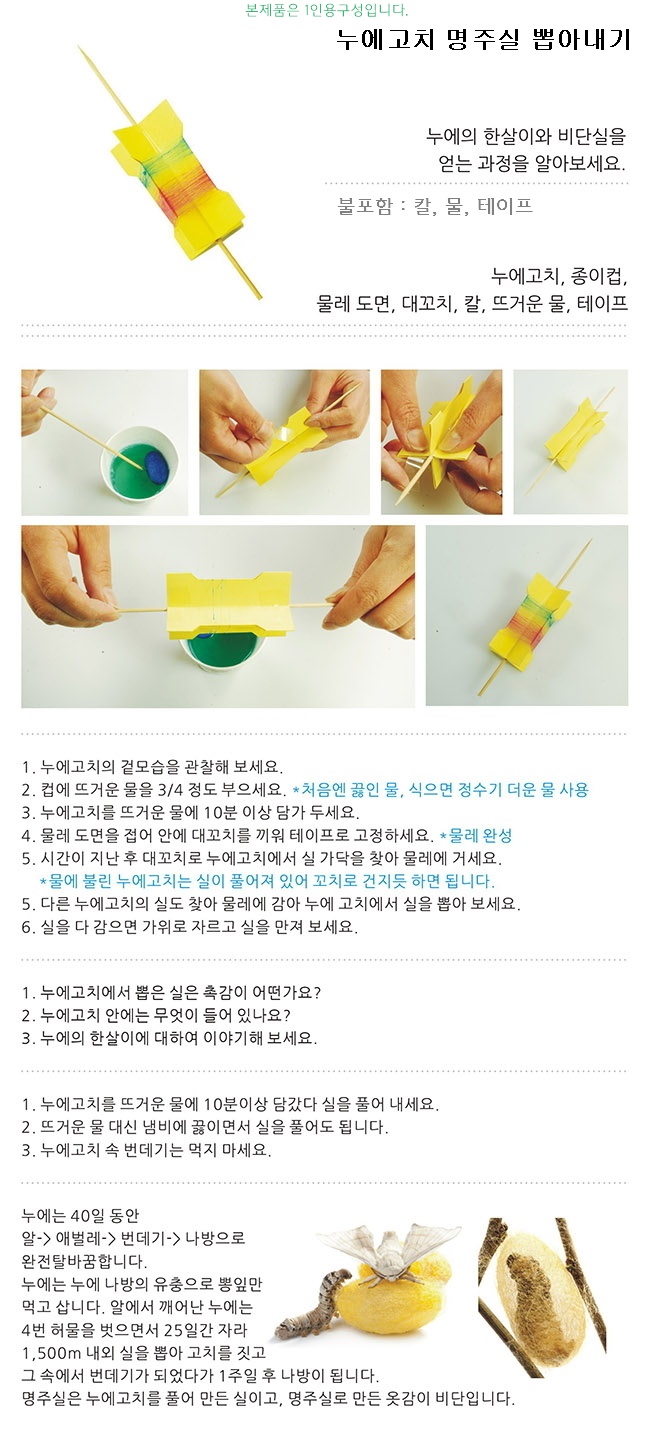 본제품은 1인용구성입니다.

누에고치 명주실 뽑아내기

누에의 한살이와 비단실을 얻는 과정을 알아보세요.

불포함 : 칼, 물, 테이프

누에고치, 종이컵, 물레 도면, 대꼬치, 칼, 뜨거운 물, 테이프

1. 누에고치의 겉모습을 관찰해 보세요.
2. 컵에 뜨거운 물을 3/4 정도 부으세요. *처음엔 끓인 물, 식으면 정수기 더운 물 사용
3. 누에고치를 뜨거운 물에 10분 이상 담가 두세요.
4. 물레 도면을 접어 안에 대꼬치를 끼워 테이프로 고정하세요. *물레 완성
5. 시간이 지난 후 대꼬치로 누에고치에서 실 가닥을 찾아 물레에 거세요.
*물에 불린 누에고치는 실이 풀어져 있어 꼬치로 건지듯 하면 됩니다.
5. 다른 누에고치의 실도 찾아 물레에 감아 누에 고치에서 실을 뽑아 보세요.
6. 실을 다 감으면 가위로 자르고 실을 만져 보세요.

1. 누에고치에서 뽑은 실은 촉감이 어떤가요?
2. 누에고치 안에는 무엇이 들어 있나요?
3. 누에의 한살이에 대하여 이야기해 보세요.

1. 누에고치를 뜨거운 물에 10분이상 담갔다 실을 풀어 내세요.
2. 뜨거운 물 대신 냄비에 끓이면서 실을 풀어도 됩니다.
3. 누에고치 속 번데기는 먹지 마세요.

누에는 40일 동안 알-> 애벌레-> 번데기-> 나방으로 완전탈바꿈합니다. 누에는 누에 나방의 유충으로 뽕잎만 먹고 삽니다. 알에서 깨어난 누에는 4번 허물을 벗으면서 25일간 자라 1,500m 내외 실을 뽑아 고치를 짓고 그 속에서 번데기가 되었다가 1주일 후 나방이 됩니다.
명주실은 누에고치를 풀어 만든 실이고, 명주실로 만든 옷감이 비단입니다.