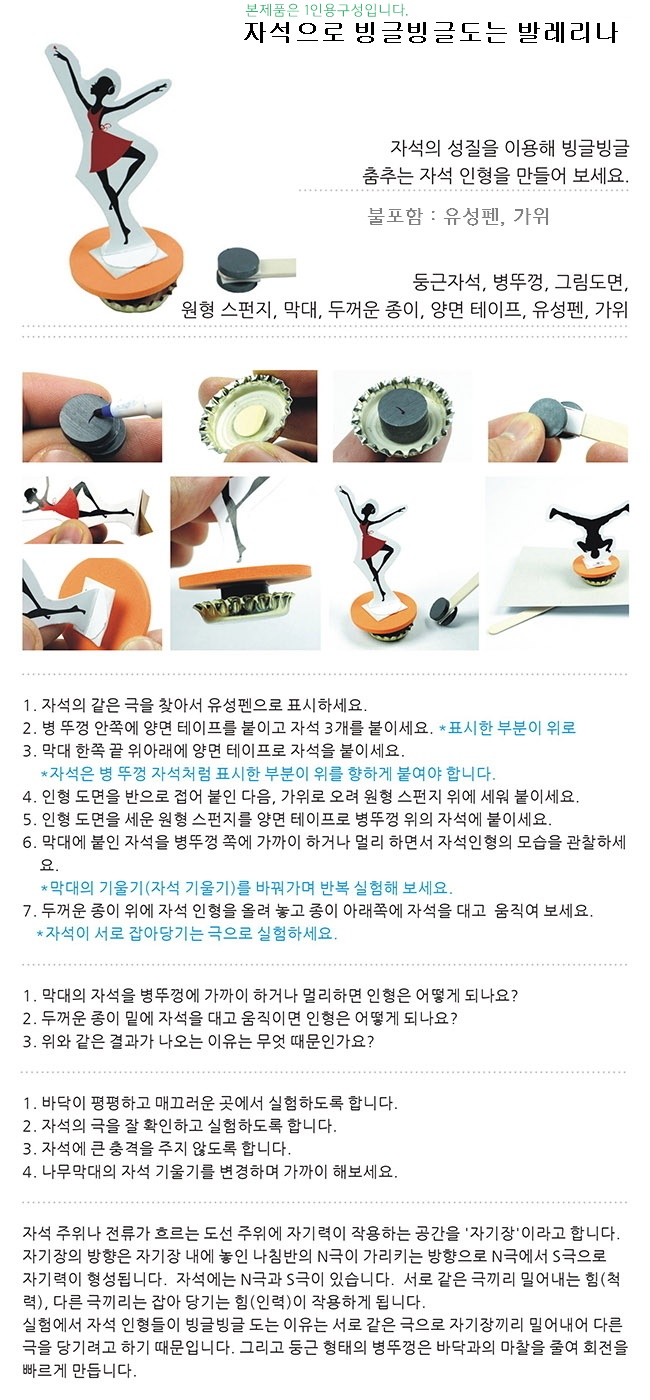 본제품은 1인용구성입니다.

자석으로 빙글빙글도는 발레리나

자석의 성질을 이용해 빙글빙글 춤추는 자석 인형을 만들어 보세요.

불포함 : 유성펜, 가위

둥근자석, 병뚜껑, 그림도면, 원형 스펀지, 막대, 두꺼운 종이, 양면 테이프, 유성펜, 가위

1. 자석의 같은 극을 찾아서 유성펜으로 표시하세요.
2. 병 뚜껑 안쪽에 양면 테이프를 붙이고 자석 3개를 붙이세요. *표시한 부분이 위로
3. 막대 한쪽 끝 위아래에 양면 테이프로 자석을 붙이세요.
*자석은 병 뚜껑 자석처럼 표시한 부분이 위를 향하게 붙여야 합니다.
4. 인형 도면을 반으로 접어 붙인 다음, 가위로 오려 원형 스펀지 위에 세워 붙이세요.
5. 인형 도면을 세운 원형 스펀지를 양면 테이프로 병뚜껑 위의 자석에 붙이세요.
6. 막대에 붙인 자석을 병뚜껑 쪽에 가까이 하거나 멀리 하면서 자석인형의 모습을 관찰하세요.
*막대의 기울기(자석 기울기)를 바꿔가며 반복 실험해 보세요.
7. 두꺼운 종이 위에 자석 인형을 올려 놓고 종이 아래쪽에 자석을 대고 움직여 보세요.
*자석이 서로 잡아당기는 극으로 실험하세요.

1. 막대의 자석을 병뚜껑에 가까이 하거나 멀리하면 인형은 어떻게 되나요?
2. 두꺼운 종이 밑에 자석을 대고 움직이면 인형은 어떻게 되나요?
3. 위와 같은 결과가 나오는 이유는 무엇 때문인가요?

1. 바닥이 평평하고 매끄러운 곳에서 실험하도록 합니다.
2. 자석의 극을 잘 확인하고 실험하도록 합니다.
3. 자석에 큰 충격을 주지 않도록 합니다.
4. 나무막대의 자석 기울기를 변경하며 가까이 해보세요.

자석 주위나 전류가 흐르는 도선 주위에 자기력이 작용하는 공간을 '자기장'이라고 합니다. 자기장의 방향은 자기장 내에 놓인 나침반의 N극이 가리키는 방향으로 N극에서 S극으로 자기력이 형성됩니다. 자석에는 N극과 S극이 있습니다. 서로 같은 극끼리 밀어내는 힘(척력), 다른 극끼리는 잡아 당기는 힘(인력)이 작용하게 됩니다.
실험에서 자석 인형들이 빙글빙글 도는 이유는 서로 같은 극으로 자기장끼리 밀어내어 다른 극을 당기려고 하기 때문입니다. 그리고 둥근 형태의 병뚜껑은 바닥과의 마찰을 줄여 회전을 빠르게 만듭니다.