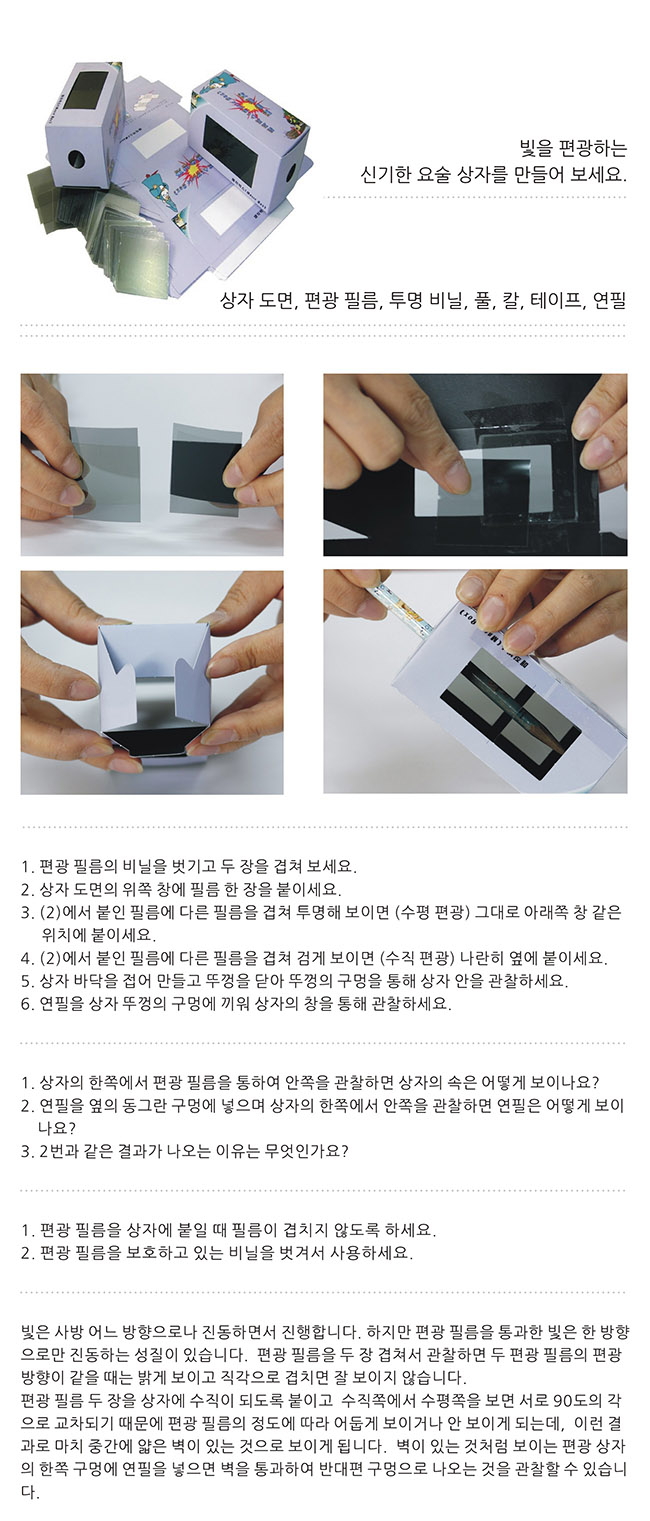 빛을 편광하는
신기한 요술 상자를 만들어 보세요.

상자 도면, 편광 필름, 투명 비닐, 풀, 칼, 테이프, 연필

1. 편광 필름의 비닐을 벗기고 두 장을 겹쳐 보세요.
2. 상자 도면의 위쪽 창에 필름 한 장을 붙이세요.
3. (2)에서 붙인 필름에 다른 필름을 겹쳐 투명해 보이면 (수평 편광) 그대로 아래쪽 창 같은 위치에 붙이세요.
4. (2)에서 붙인 필름에 다른 필름을 겹쳐 검게 보이면 (수직 편광) 나란히 옆에 붙이세요.
5. 상자 바닥을 접어 만들고 뚜껑을 닫아 뚜껑의 구멍을 통해 상자 안을 관찰하세요.
6. 연필을 상자 뚜껑의 구멍에 끼워 상자의 창을 통해 관찰하세요.

1. 상자의 한쪽에서 편광 필름을 통하여 안쪽을 관찰하면 상자의 속은 어떻게 보이나요?
2. 연필을 옆의 동그란 구멍에 넣으며 상자의 한쪽에서 안쪽을 관찰하면 연필은 어떻게 보이나요?
3. 2번과 같은 결과가 나오는 이유는 무엇인가요?

1. 편광 필름을 상자에 붙일 때 필름이 겹치지 않도록 하세요.
2. 편광 필름을 보호하고 있는 비닐을 벗겨서 사용하세요.

빛은 사방 어느 방향으로나 진동하면서 진행합니다. 하지만 편광 필름을 통과한 빛은 한 방향으로만 진동하는 성질이 있습니다. 편광 필름을 두 장 겹쳐서 관찰하면 두 편광 필름의 편광 방향이 같을 때는 밝게 보이고 직각으로 겹치면 잘 보이지 않습니다.
편광 필름 두 장을 상자에 수직이 되도록 붙이고 수직쪽에서 수평쪽을 보면 서로 90도의 각으로 교차되기 때문에 편광 필름의 정도에 따라 어둡게 보이거나 안 보이게 되는데, 이런 결과로 마치 중간에 얇은 벽이 있는 것으로 보이게 됩니다. 벽이 있는 것처럼 보이는 편광 상자의 한쪽 구멍에 연필을 넣으면 벽을 통과하여 반대편 구멍으로 나오는 것을 관찰할 수 있습니다.