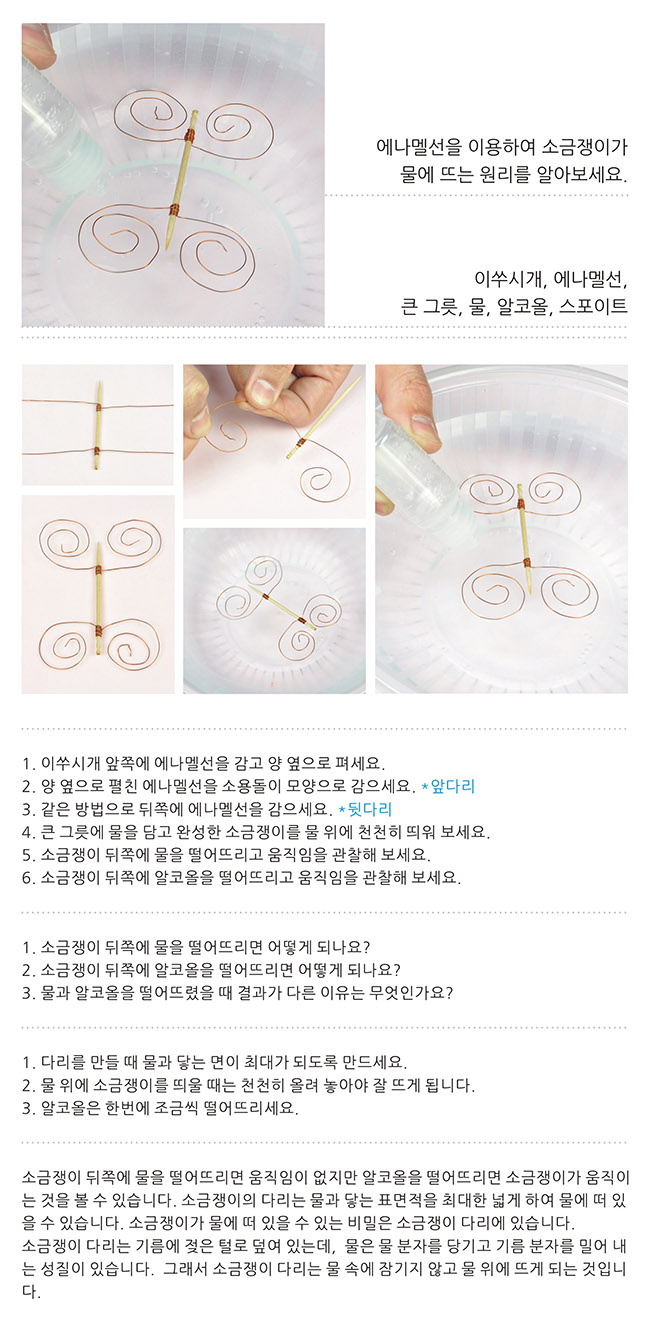 에나멜선을 이용하여 소금쟁이가 물에 뜨는 원리를 알아보세요.

이쑤시개, 에나멜선, 큰 그릇, 물, 알코올, 스포이트

1. 이쑤시개 앞쪽에 에나멜선을 감고 양 옆으로 펴세요.
2. 양 옆으로 펼친 에나멜선을 소용돌이 모양으로 감으세요. *앞다리
3. 같은 방법으로 뒤쪽에 에나멜선을 감으세요. *뒷다리
4. 큰 그릇에 물을 담고 완성한 소금쟁이를 물 위에 천천히 띄워 보세요.
5. 소금쟁이 뒤쪽에 물을 떨어뜨리고 움직임을 관찰해 보세요.
6. 소금쟁이 뒤쪽에 알코올을 떨어뜨리고 움직임을 관찰해 보세요.

1. 소금쟁이 뒤쪽에 물을 떨어뜨리면 어떻게 되나요?
2. 소금쟁이 뒤쪽에 알코올을 떨어뜨리면 어떻게 되나요?
3. 물과 알코올을 떨어뜨렸을 때 결과가 다른 이유는 무엇인가요?

1. 다리를 만들 때 물과 닿는 면이 최대가 되도록 만드세요.
2. 물 위에 소금쟁이를 띄울 때는 천천히 올려 놓아야 잘 뜨게 됩니다.
3. 알코올은 한번에 조금씩 떨어뜨리세요.

소금쟁이 뒤쪽에 물을 떨어뜨리면 움직임이 없지만 알코올을 떨어뜨리면 소금쟁이가 움직이는 것을 볼 수 있습니다. 소금쟁이의 다리는 물과 닿는 표면적을 최대한 넓게 하여 물에 떠 있을 수 있습니다. 소금쟁이가 물에 떠 있을 수 있는 비밀은 소금쟁이 다리에 있습니다.
소금쟁이 다리는 기름에 젖은 털로 덮여 있는데, 물은 물 분자를 당기고 기름 분자를 밀어 내는 성질이 있습니다. 그래서 소금쟁이 다리는 물 속에 잠기지 않고 물 위에 뜨게 되는 것입니다.