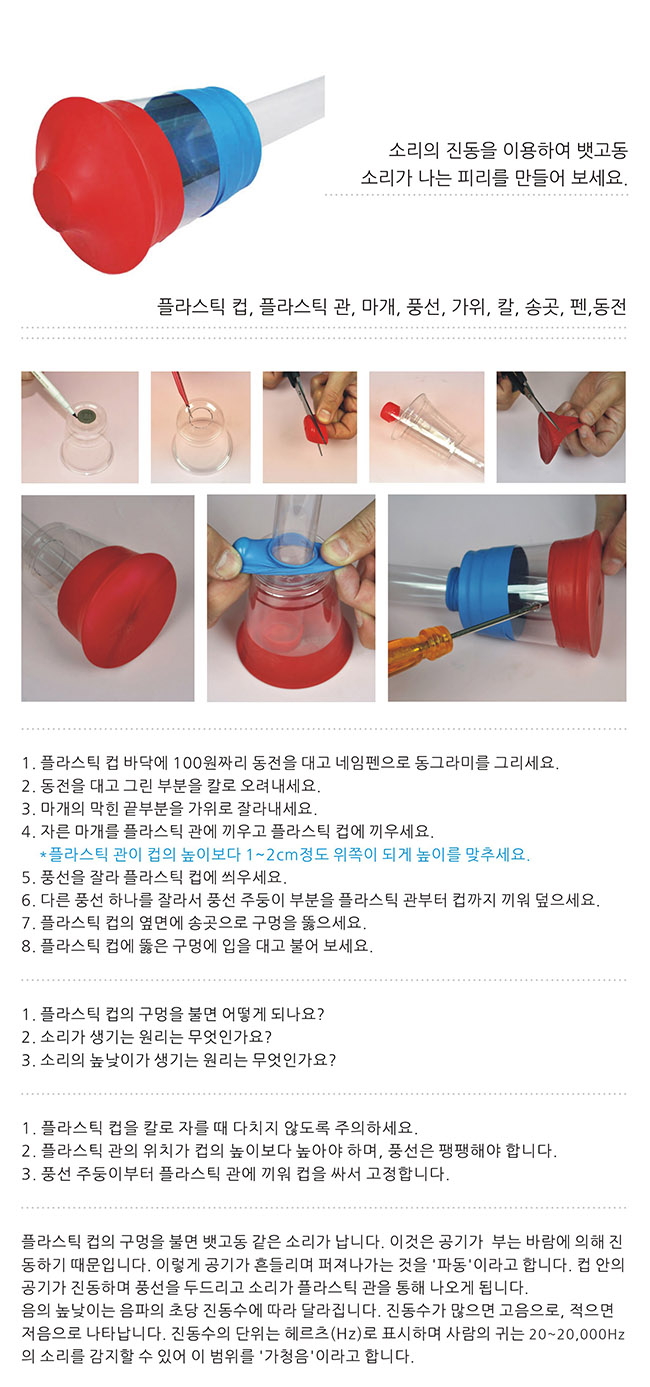 소리의 진동을 이용하여 뱃고동 소리가 나는 피리를 만들어 보세요.

플라스틱 컵, 플라스틱 관, 마개, 풍선, 가위, 칼, 송곳, 펜,동전

1. 플라스틱 컵 바닥에 100원짜리 동전을 대고 네임펜으로 동그라미를 그리세요.
2. 동전을 대고 그린 부분을 칼로 오려내세요.
3. 마개의 막힌 끝부분을 가위로 잘라내세요.
4. 자른 마개를 플라스틱 관에 끼우고 플라스틱 컵에 끼우세요.
*플라스틱 관이 컵의 높이보다 1~2cm정도 위쪽이 되게 높이를 맞추세요.
5. 풍선을 잘라 플라스틱 컵에 씌우세요.
6. 다른 풍선 하나를 잘라서 풍선 주둥이 부분을 플라스틱 관부터 컵까지 끼워 덮으세요.
7. 플라스틱 컵의 옆면에 송곳으로 구멍을 뚫으세요.
8. 플라스틱 컵에 뚫은 구멍에 입을 대고 불어 보세요.

1. 플라스틱 컵의 구멍을 불면 어떻게 되나요?
2. 소리가 생기는 원리는 무엇인가요?
3. 소리의 높낮이가 생기는 원리는 무엇인가요?

1. 플라스틱 컵을 칼로 자를 때 다치지 않도록 주의하세요.
2. 플라스틱 관의 위치가 컵의 높이보다 높아야 하며, 풍선은 팽팽해야 합니다.
3. 풍선 주둥이부터 플라스틱 관에 끼워 컵을 싸서 고정합니다.

플라스틱 컵의 구멍을 불면 뱃고동 같은 소리가 납니다. 이것은 공기가 부는 바람에 의해 진동하기 때문입니다. 이렇게 공기가 흔들리며 퍼져나가는 것을 '파동'이라고 합니다. 컵 안의 공기가 진동하며 풍선을 두드리고 소리가 플라스틱 관을 통해 나오게 됩니다.
음의 높낮이는 음파의 초당 진동수에 따라 달라집니다. 진동수가 많으면 고음으로, 적으면 저음으로 나타납니다. 진동수의 단위는 헤르츠(Hz)로 표시하며 사람의 귀는 20~20,000Hz의 소리를 감지할 수 있어 이 범위를 '가청음'이라고 합니다.