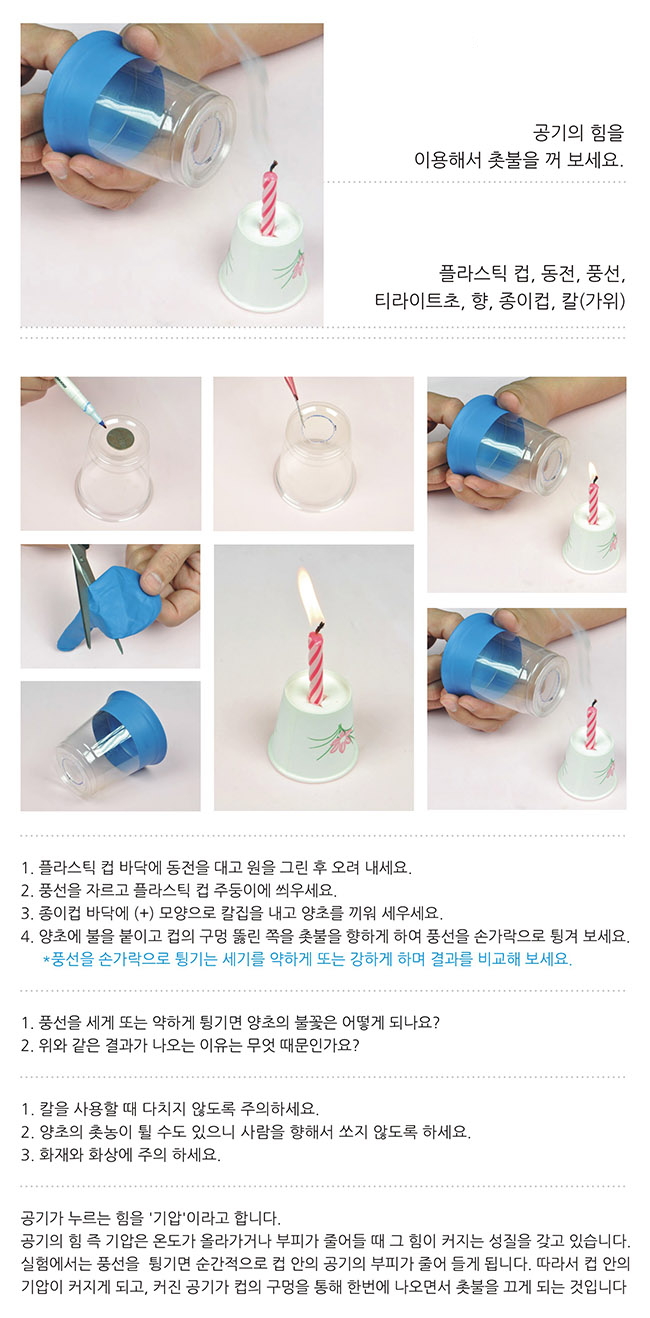 공기의 힘을
이용해서 촛불을 꺼 보세요.

플라스틱 컵, 동전, 풍선,
티라이트초, 향, 종이컵, 칼(가위)

1. 플라스틱 컵 바닥에 동전을 대고 원을 그린 후 오려 내세요.
2. 풍선을 자르고 플라스틱 컵 주둥이에 씌우세요.
3. 종이컵 바닥에 (+) 모양으로 칼집을 내고 양초를 끼워 세우세요.
4. 양초에 불을 붙이고 컵의 구멍 뚫린 쪽을 촛불을 향하게 하여 풍선을 손가락으로 튕겨 보세요.
*풍선을 손가락으로 튕기는 세기를 약하게 또는 강하게 하며 결과를 비교해 보세요.

1. 풍선을 세게 또는 약하게 튕기면 양초의 불꽃은 어떻게 되나요?
2. 위와 같은 결과가 나오는 이유는 무엇 때문인가요?

1. 칼을 사용할 때 다치지 않도록 주의하세요.
2. 양초의 촛농이 튈 수도 있으니 사람을 향해서 쏘지 않도록 하세요.
3. 화재와 화상에 주의 하세요.

공기가 누르는 힘을 '기압'이라고 합니다.
공기의 힘 즉 기압은 온도가 올라가거나 부피가 줄어들 때 그 힘이 커지는 성질을 갖고 있습니다. 실험에서는 풍선을 튕기면 순간적으로 컵 안의 공기의 부피가 줄어 들게 됩니다. 따라서 컵 안의 기압이 커지게 되고, 커진 공기가 컵의 구멍을 통해 한번에 나오면서 촛불을 끄게 되는 것입니다