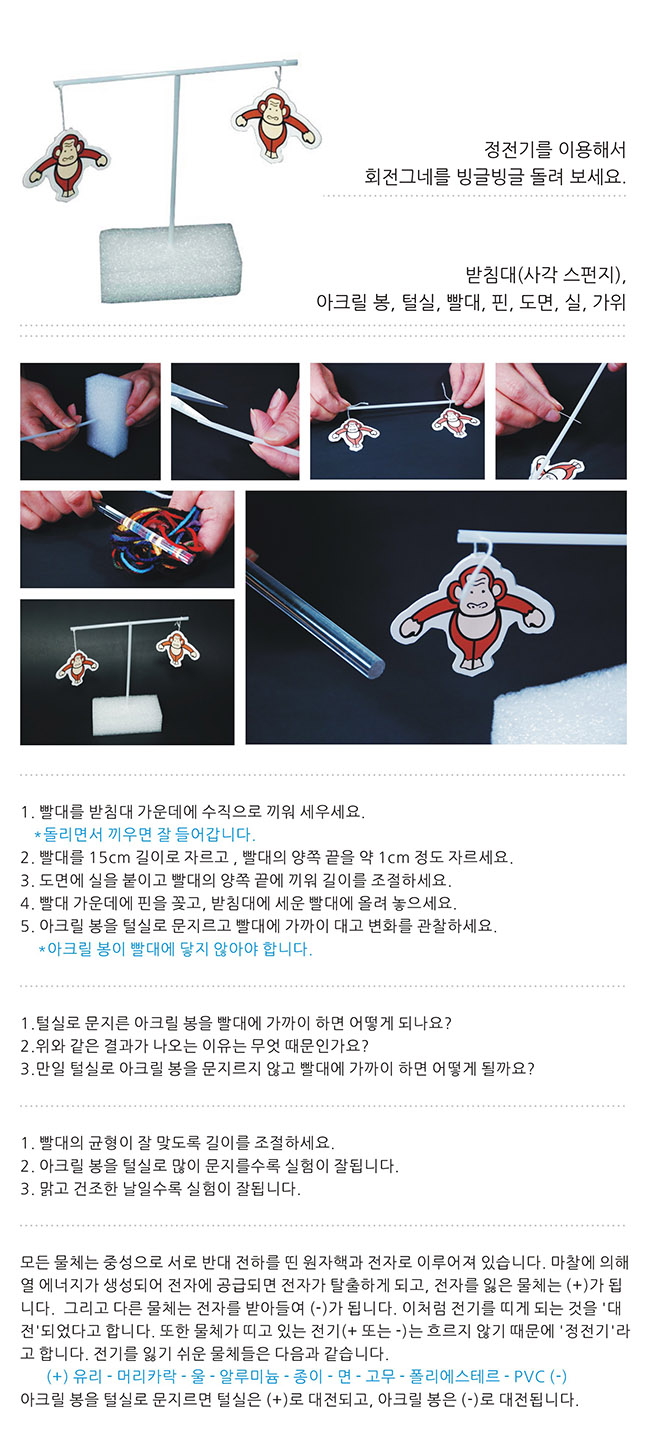 정전기를 이용해서
회전그네를 빙글빙글 돌려 보세요.

받침대(사각 스펀지),
아크릴 봉, 털실, 빨대, 핀, 도면, 실, 가위

1. 빨대를 받침대 가운데에 수직으로 끼워 세우세요.
*돌리면서 끼우면 잘 들어갑니다.
2. 빨대를 15cm 길이로 자르고 , 빨대의 양쪽 끝을 약 1cm 정도 자르세요.
3. 도면에 실을 붙이고 빨대의 양쪽 끝에 끼워 길이를 조절하세요.
4. 빨대 가운데에 핀을 꽂고, 받침대에 세운 빨대에 올려 놓으세요.
5. 아크릴 봉을 털실로 문지르고 빨대에 가까이 대고 변화를 관찰하세요.
*아크릴 봉이 빨대에 닿지 않아야 합니다.

1.털실로 문지른 아크릴 봉을 빨대에 가까이 하면 어떻게 되나요?
2.위와 같은 결과가 나오는 이유는 무엇 때문인가요?
3.만일 털실로 아크릴 봉을 문지르지 않고 빨대에 가까이 하면 어떻게 될까요?

1. 빨대의 균형이 잘 맞도록 길이를 조절하세요.
2. 아크릴 봉을 털실로 많이 문지를수록 실험이 잘됩니다.
3. 맑고 건조한 날일수록 실험이 잘됩니다.

모든 물체는 중성으로 서로 반대 전하를 띤 원자핵과 전자로 이루어져 있습니다. 마찰에 의해 열 에너지가 생성되어 전자에 공급되면 전자가 탈출하게 되고, 전자를 잃은 물체는 (+)가 됩니다. 그리고 다른 물체는 전자를 받아들여 (-)가 됩니다. 이처럼 전기를 띠게 되는 것을 '대전'되었다고 합니다. 또한 물체가 띠고 있는 전기(+ 또는 -)는 흐르지 않기 때문에 '정전기'라고 합니다. 전기를 잃기 쉬운 물체들은 다음과 같습니다.
(+) 유리 - 머리카락 - 울 - 알루미늄 - 종이 - 면 - 고무 - 폴리에스테르 - PVC (-)
아크릴 봉을 털실로 문지르면 털실은 (+)로 대전되고, 아크릴 봉은 (-)로 대전됩니다.