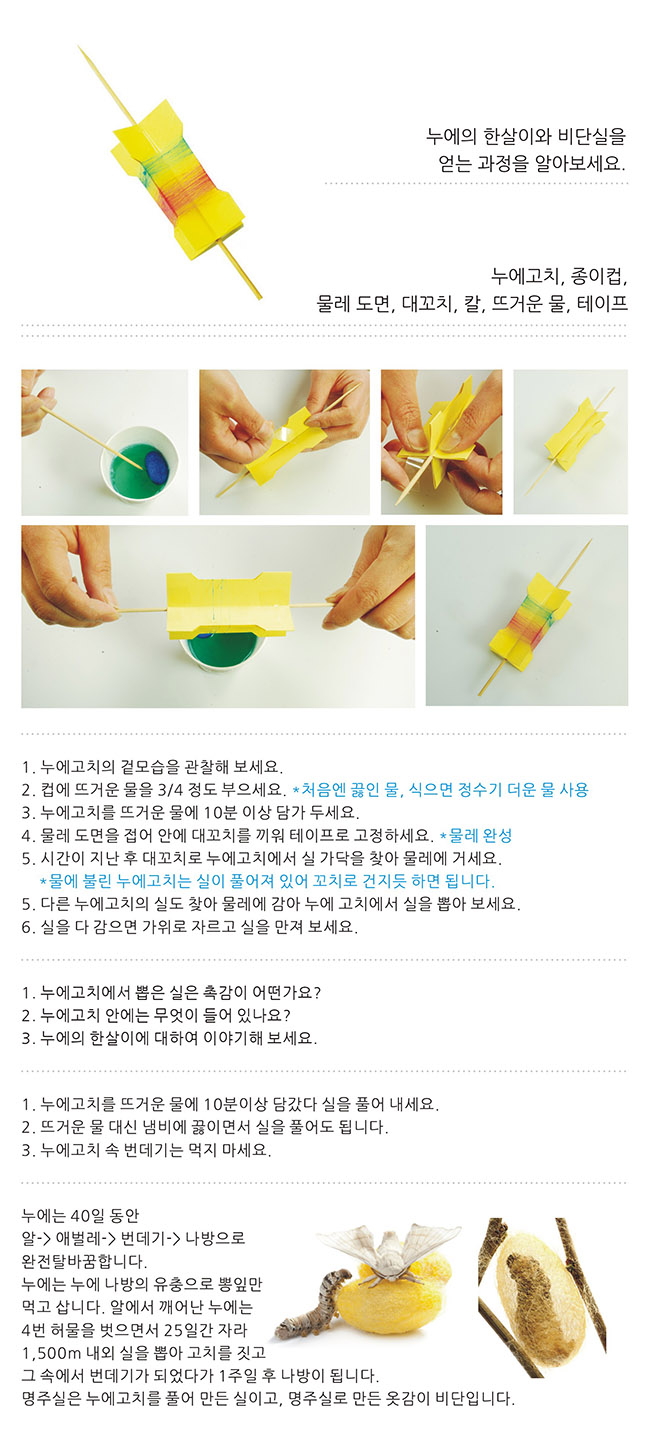 누에의 한살이와 비단실을 얻는 과정을 알아보세요.

누에고치, 종이컵, 물레 도면, 대꼬치, 칼, 뜨거운 물, 테이프

1. 누에고치의 겉모습을 관찰해 보세요.
2. 컵에 뜨거운 물을 3/4 정도 부으세요. *처음엔 끓인 물, 식으면 정수기 더운 물 사용
3. 누에고치를 뜨거운 물에 10분 이상 담가 두세요.
4. 물레 도면을 접어 안에 대꼬치를 끼워 테이프로 고정하세요. *물레 완성
5. 시간이 지난 후 대꼬치로 누에고치에서 실 가닥을 찾아 물레에 거세요.
*물에 불린 누에고치는 실이 풀어져 있어 꼬치로 건지듯 하면 됩니다.
5. 다른 누에고치의 실도 찾아 물레에 감아 누에 고치에서 실을 뽑아 보세요.
6. 실을 다 감으면 가위로 자르고 실을 만져 보세요.

1. 누에고치에서 뽑은 실은 촉감이 어떤가요?
2. 누에고치 안에는 무엇이 들어 있나요?
3. 누에의 한살이에 대하여 이야기해 보세요.

1. 누에고치를 뜨거운 물에 10분이상 담갔다 실을 풀어 내세요.
2. 뜨거운 물 대신 냄비에 끓이면서 실을 풀어도 됩니다.
3. 누에고치 속 번데기는 먹지 마세요.

누에는 40일 동안 알-> 애벌레-> 번데기-> 나방으로 완전탈바꿈합니다.
누에는 누에 나방의 유충으로 뽕잎만 먹고 삽니다. 알에서 깨어난 누에는 4번 허물을 벗으면서 25일간 자라 1,500m 내외 실을 뽑아 고치를 짓고 그 속에서 번데기가 되었다가 1주일 후 나방이 됩니다.
명주실은 누에고치를 풀어 만든 실이고, 명주실로 만든 옷감이 비단입니다.