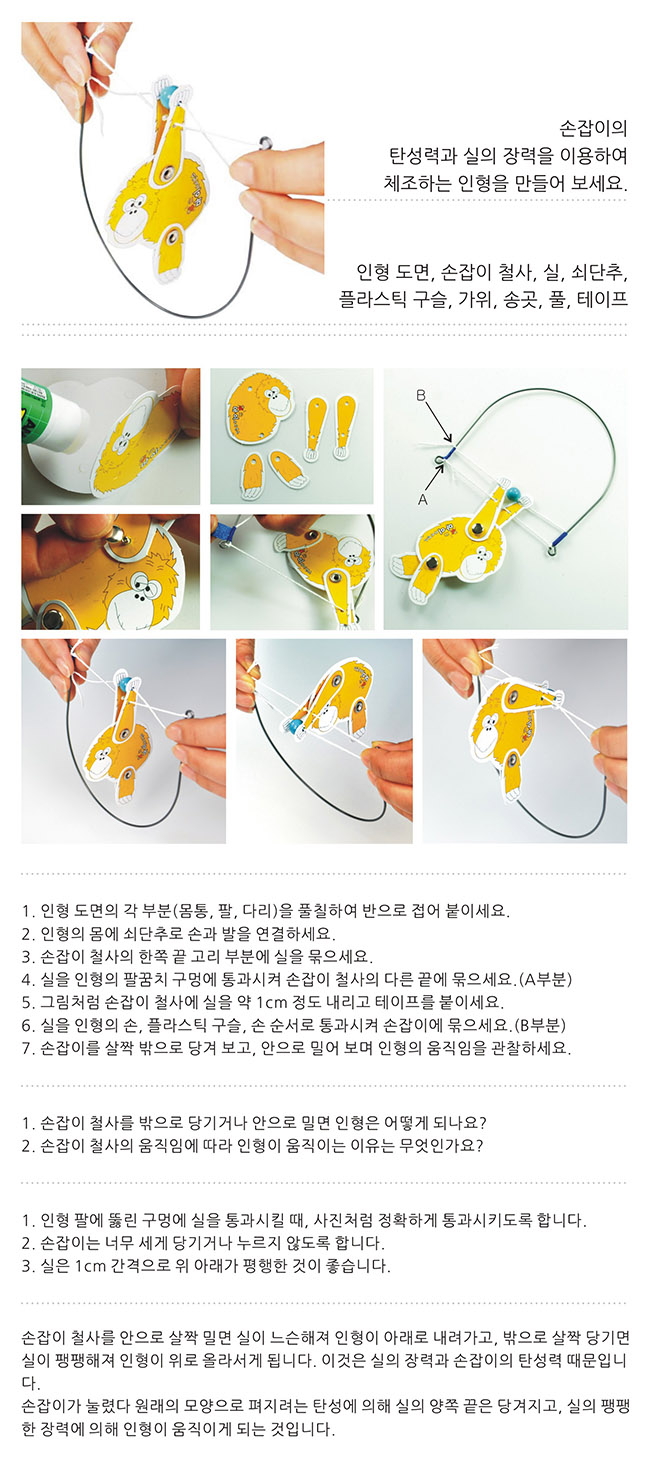 손잡이의
탄성력과 실의 장력을 이용하여
체조하는 인형을 만들어 보세요.

인형 도면, 손잡이 철사, 실, 쇠단추,
플라스틱 구슬, 가위, 송곳, 풀, 테이프

B

A

1. 인형 도면의 각 부분(몸통, 팔, 다리)을 풀칠하여 반으로 접어 붙이세요.
2. 인형의 몸에 쇠단추로 손과 발을 연결하세요.
3. 손잡이 철사의 한쪽 끝 고리 부분에 실을 묶으세요.
4. 실을 인형의 팔꿈치 구멍에 통과시켜 손잡이 철사의 다른 끝에 묶으세요.(A부분)
5. 그림처럼 손잡이 철사에 실을 약 1cm 정도 내리고 테이프를 붙이세요.
6. 실을 인형의 손, 플라스틱 구슬, 손 순서로 통과시켜 손잡이에 묶으세요.(B부분)
7. 손잡이를 살짝 밖으로 당겨 보고, 안으로 밀어 보며 인형의 움직임을 관찰하세요.

1. 손잡이 철사를 밖으로 당기거나 안으로 밀면 인형은 어떻게 되나요?
2. 손잡이 철사의 움직임에 따라 인형이 움직이는 이유는 무엇인가요?

1. 인형 팔에 뚫린 구멍에 실을 통과시킬 때, 사진처럼 정확하게 통과시키도록 합니다.
2. 손잡이는 너무 세게 당기거나 누르지 않도록 합니다.
3. 실은 1cm 간격으로 위 아래가 평행한 것이 좋습니다.

손잡이 철사를 안으로 살짝 밀면 실이 느슨해져 인형이 아래로 내려가고, 밖으로 살짝 당기면 실이 팽팽해져 인형이 위로 올라서게 됩니다. 이것은 실의 장력과 손잡이의 탄성력 때문입니다.
손잡이가 눌렸다 원래의 모양으로 펴지려는 탄성에 의해 실의 양쪽 끝은 당겨지고, 실의 팽팽한 장력에 의해 인형이 움직이게 되는 것입니다.