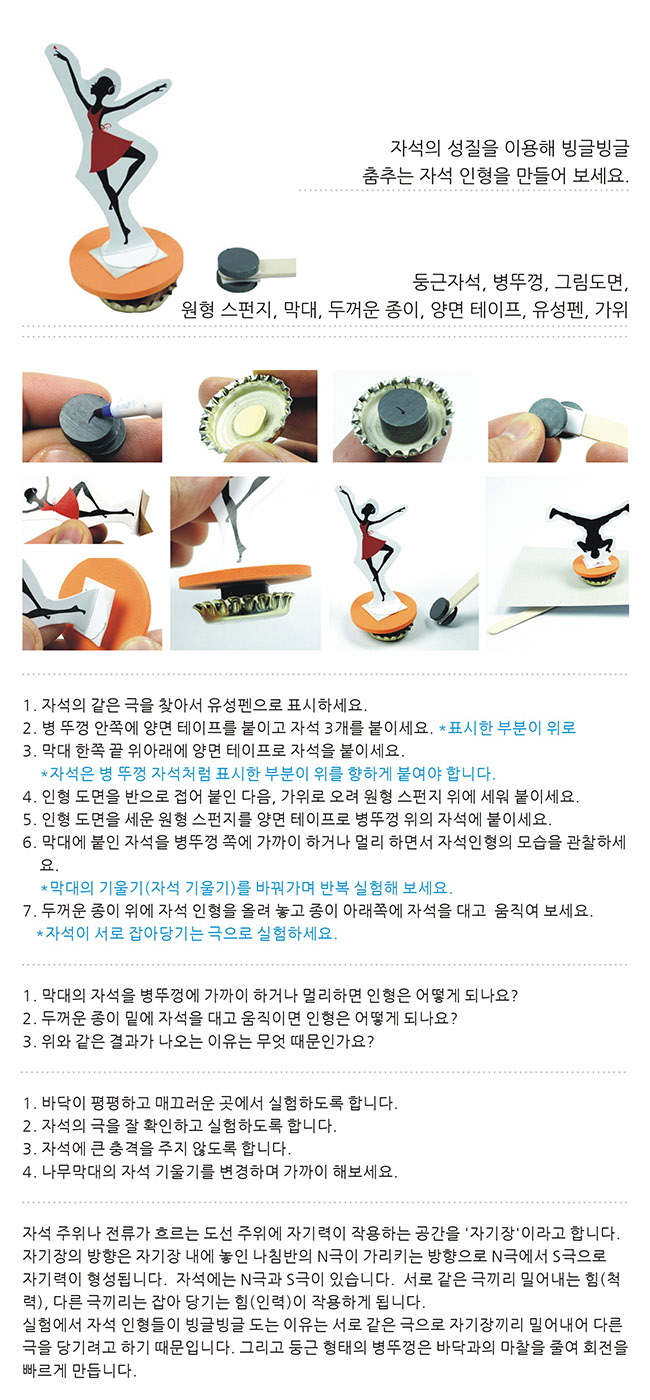 자석의 성질을 이용해 빙글빙글 춤추는 자석 인형을 만들어 보세요.

둥근자석, 병뚜껑, 그림도면, 원형 스펀지, 막대, 두꺼운 종이, 양면 테이프, 유성펜, 가위

1. 자석의 같은 극을 찾아서 유성펜으로 표시하세요.
2. 병 뚜껑 안쪽에 양면 테이프를 붙이고 자석 3개를 붙이세요. *표시한 부분이 위로
3. 막대 한쪽 끝 위아래에 양면 테이프로 자석을 붙이세요.
*자석은 병 뚜껑 자석처럼 표시한 부분이 위를 향하게 붙여야 합니다.
4. 인형 도면을 반으로 접어 붙인 다음, 가위로 오려 원형 스펀지 위에 세워 붙이세요.
5. 인형 도면을 세운 원형 스펀지를 양면 테이프로 병뚜껑 위의 자석에 붙이세요.
6. 막대에 붙인 자석을 병뚜껑 쪽에 가까이 하거나 멀리 하면서 자석인형의 모습을 관찰하세요.
*막대의 기울기(자석 기울기)를 바꿔가며 반복 실험해 보세요.
7. 두꺼운 종이 위에 자석 인형을 올려 놓고 종이 아래쪽에 자석을 대고 움직여 보세요.
*자석이 서로 잡아당기는 극으로 실험하세요.

1. 막대의 자석을 병뚜껑에 가까이 하거나 멀리하면 인형은 어떻게 되나요?
2. 두꺼운 종이 밑에 자석을 대고 움직이면 인형은 어떻게 되나요?
3. 위와 같은 결과가 나오는 이유는 무엇 때문인가요?

1. 바닥이 평평하고 매끄러운 곳에서 실험하도록 합니다.
2. 자석의 극을 잘 확인하고 실험하도록 합니다.
3. 자석에 큰 충격을 주지 않도록 합니다.
4. 나무막대의 자석 기울기를 변경하며 가까이 해보세요.

자석 주위나 전류가 흐르는 도선 주위에 자기력이 작용하는 공간을 '자기장'이라고 합니다. 자기장의 방향은 자기장 내에 놓인 나침반의 N극이 가리키는 방향으로 N극에서 S극으로 자기력이 형성됩니다. 자석에는 N극과 S극이 있습니다. 서로 같은 극끼리 밀어내는 힘(척력), 다른 극끼리는 잡아 당기는 힘(인력)이 작용하게 됩니다.
실험에서 자석 인형들이 빙글빙글 도는 이유는 서로 같은 극으로 자기장끼리 밀어내어 다른 극을 당기려고 하기 때문입니다. 그리고 둥근 형태의 병뚜껑은 바닥과의 마찰을 줄여 회전을 빠르게 만듭니다.