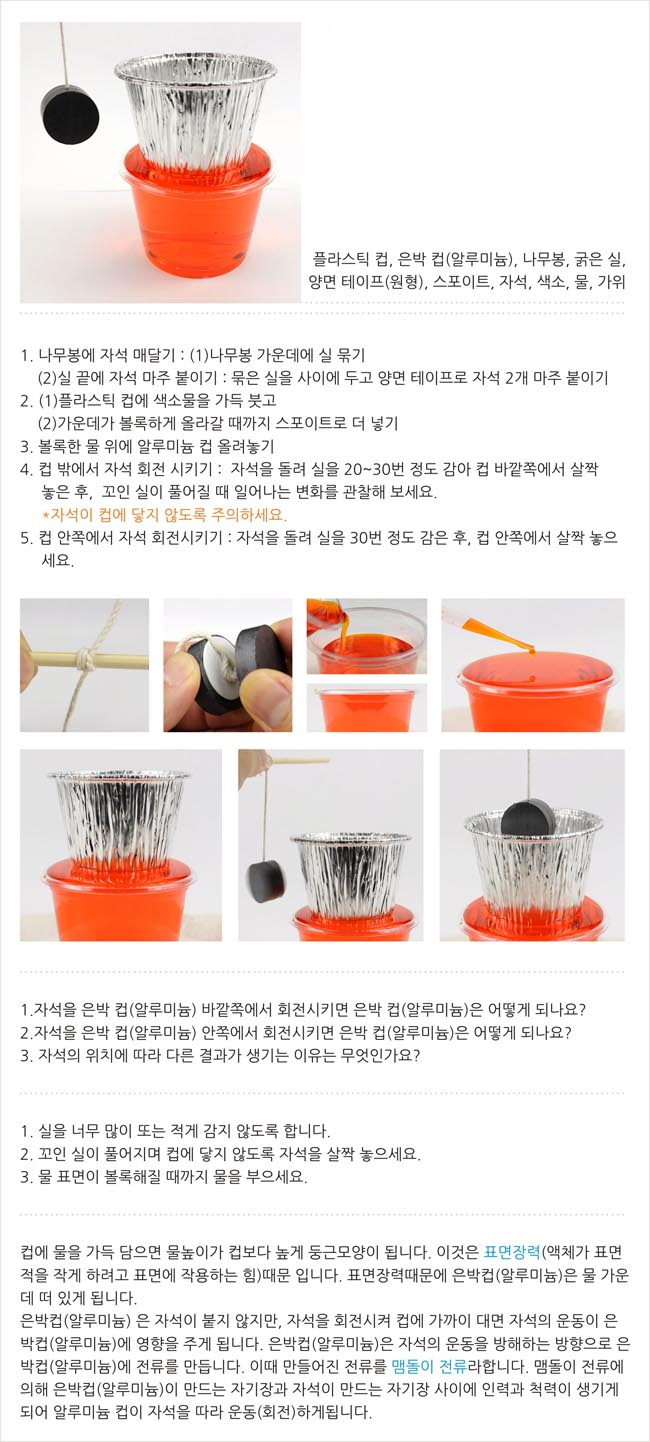 플라스틱 컵, 은박 컵(알루미늄), 나무봉, 굵은 실, 양면 테이프(원형), 스포이트, 자석, 색소, 물, 가위

1. 나무봉에 자석 매달기 : (1)나무봉 가운데에 실 묶기
(2)실 끝에 자석 마주 붙이기 : 묶은 실을 사이에 두고 양면 테이프로 자석 2개 마주 붙이기
2. (1)플라스틱 컵에 색소물을 가득 붓고
(2)가운데가 볼록하게 올라갈 때까지 스포이트로 더 넣기
3. 볼록한 물 위에 알루미늄 컵 올려놓기
4. 컵 밖에서 자석 회전 시키기 : 자석을 돌려 실을 20~30번 정도 감아 컵 바깥쪽에서 살짝 놓은 후, 꼬인 실이 풀어질 때 일어나는 변화를 관찰해 보세요.
*자석이 컵에 닿지 않도록 주의하세요.
5. 컵 안쪽에서 자석 회전시키기 : 자석을 돌려 실을 30번 정도 감은 후, 컵 안쪽에서 살짝 놓으세요.

1.자석을 은박 컵(알루미늄) 바깥쪽에서 회전시키면 은박 컵(알루미늄)은 어떻게 되나요?
2.자석을 은박 컵(알루미늄) 안쪽에서 회전시키면 은박 컵(알루미늄)은 어떻게 되나요?
3. 자석의 위치에 따라 다른 결과가 생기는 이유는 무엇인가요?

1. 실을 너무 많이 또는 적게 감지 않도록 합니다.
2. 꼬인 실이 풀어지며 컵에 닿지 않도록 자석을 살짝 놓으세요.
3. 물 표면이 볼록해질 때까지 물을 부으세요.

컵에 물을 가득 담으면 물높이가 컵보다 높게 둥근모양이 됩니다. 이것은 표면장력(액체가 표면적을 작게 하려고 표면에 작용하는 힘)때문 입니다. 표면장력때문에 은박컵(알루미늄)은 물 가운데 떠 있게 됩니다.
은박컵(알루미늄) 은 자석이 붙지 않지만, 자석을 회전시켜 컵에 가까이 대면 자석의 운동이 은박컵(알루미늄)에 영향을 주게 됩니다. 은박컵(알루미늄)은 자석의 운동을 방해하는 방향으로 은박컵(알루미늄)에 전류를 만듭니다. 이때 만들어진 전류를 맴돌이 전류라합니다. 맴돌이 전류에 의해 은박컵(알루미늄)이 만드는 자기장과 자석이 만드는 자기장 사이에 인력과 척력이 생기게 되어 알루미늄 컵이 자석을 따라 운동(회전)하게됩니다.