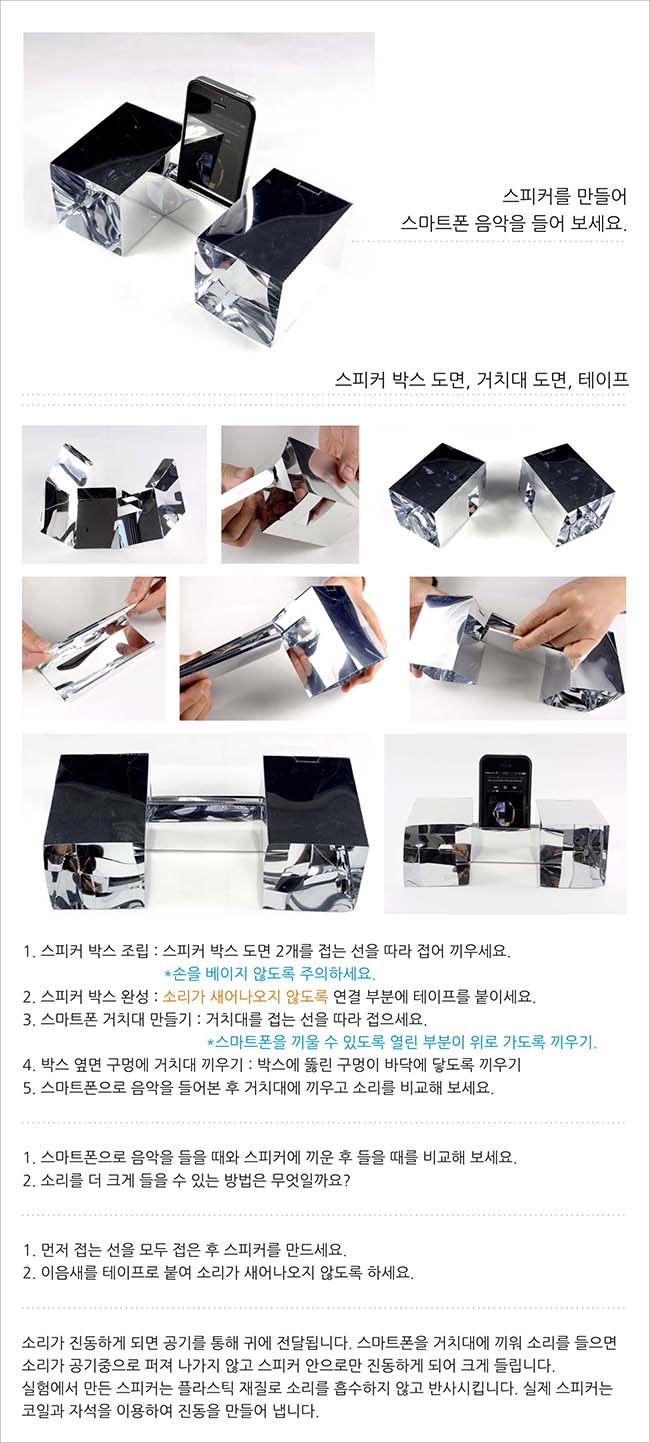 스피커를 만들어
스마트폰 음악을 들어 보세요.

스피커 박스 도면, 거치대 도면, 테이프

1. 스피커 박스 조립 : 스피커 박스 도면 2개를 접는 선을 따라 접어 끼우세요.
*손을 베이지 않도록 주의하세요.
2. 스피커 박스 완성 : 소리가 새어나오지 않도록 연결 부분에 테이프를 붙이세요.
3. 스마트폰 거치대 만들기 : 거치대를 접는 선을 따라 접으세요.
*스마트폰을 끼울 수 있도록 열린 부분이 위로 가도록 끼우기.
4. 박스 옆면 구멍에 거치대 끼우기 : 박스에 뚫린 구멍이 바닥에 닿도록 끼우기
5. 스마트폰으로 음악을 들어본 후 거치대에 끼우고 소리를 비교해 보세요.

1. 스마트폰으로 음악을 들을 때와 스피커에 끼운 후 들을 때를 비교해 보세요.
2. 소리를 더 크게 들을 수 있는 방법은 무엇일까요?

1. 먼저 접는 선을 모두 접은 후 스피커를 만드세요.
2. 이음새를 테이프로 붙여 소리가 새어나오지 않도록 하세요.

소리가 진동하게 되면 공기를 통해 귀에 전달됩니다. 스마트폰을 거치대에 끼워 소리를 들으면 소리가 공기중으로 퍼져 나가지 않고 스피커 안으로만 진동하게 되어 크게 들립니다.
실험에서 만든 스피커는 플라스틱 재질로 소리를 흡수하지 않고 반사시킵니다. 실제 스피커는 코일과 자석을 이용하여 진동을 만들어 냅니다.