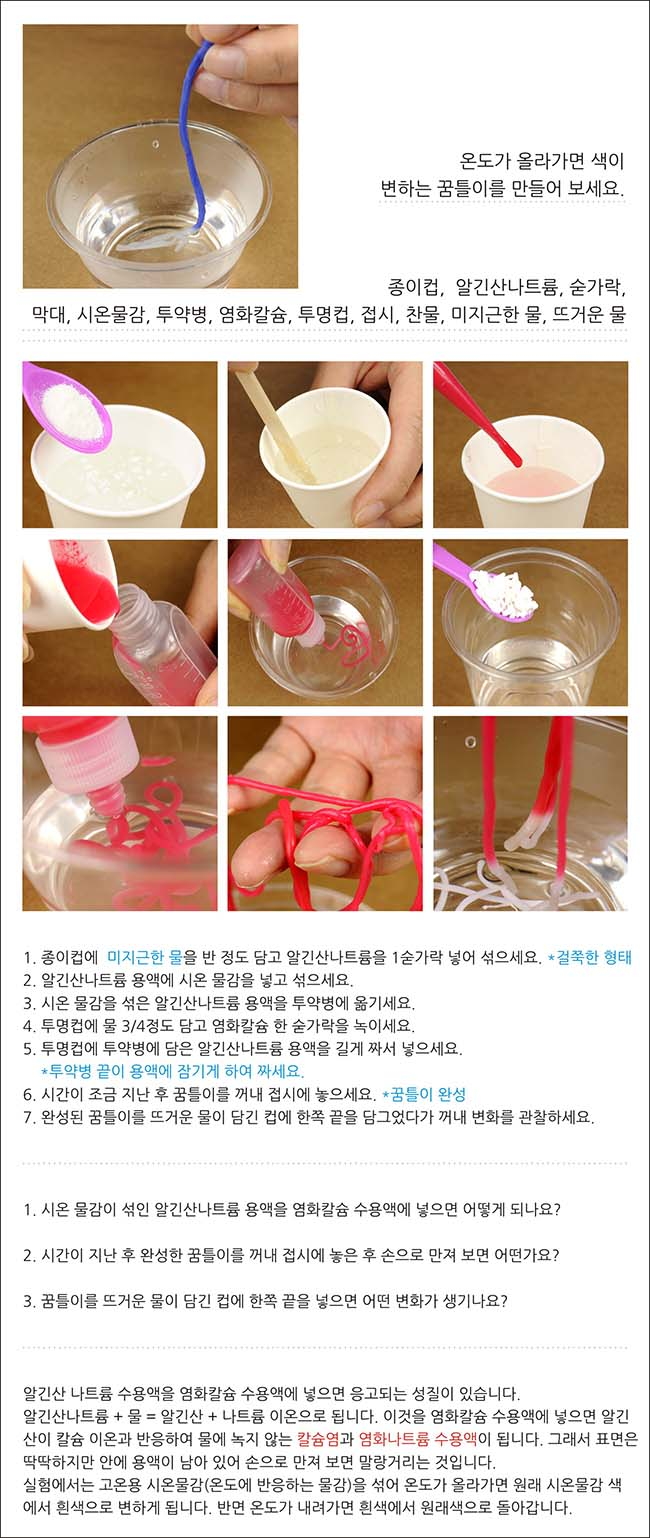 온도가 올라가면 색이 변하는 꿈틀이를 만들어 보세요.

종이컵, 알긴산나트륨, 숟가락, 막대, 시온물감, 투약병, 염화칼슘, 투명컵, 접시, 찬물, 미지근한 물, 뜨거운 물

1. 종이컵에 미지근한 물을 반 정도 담고 알긴산나트륨을 1숟가락 넣어 섞으세요. *걸쭉한 형태
2. 알긴산나트륨 용액에 시온 물감을 넣고 섞으세요.
3. 시온 물감을 섞은 알긴산나트륨 용액을 투약병에 옮기세요.
4. 투명컵에 물 3/4정도 담고 염화칼슘 한 숟가락을 녹이세요.
5. 투명컵에 투약병에 담은 알긴산나트륨 용액을 길게 짜서 넣으세요.
*투약병 끝이 용액에 잠기게 하여 짜세요.
6. 시간이 조금 지난 후 꿈틀이를 꺼내 접시에 놓으세요. *꿈틀이 완성
7. 완성된 꿈틀이를 뜨거운 물이 담긴 컵에 한쪽 끝을 담그었다가 꺼내 변화를 관찰하세요.

1. 시온 물감이 섞인 알긴산나트륨 용액을 염화칼슘 수용액에 넣으면 어떻게 되나요?

2. 시간이 지난 후 완성한 꿈틀이를 꺼내 접시에 놓은 후 손으로 만져 보면 어떤가요?

3. 꿈틀이를 뜨거운 물이 담긴 컵에 한쪽 끝을 넣으면 어떤 변화가 생기나요?

알긴산 나트륨 수용액을 염화칼슘 수용액에 넣으면 응고되는 성질이 있습니다.
알긴산나트륨 + 물 = 알긴산 + 나트륨 이온으로 됩니다. 이것을 염화칼슘 수용액에 넣으면 알긴산이 칼슘 이온과 반응하여 물에 녹지 않는 칼슘염과 염화나트륨 수용액이 됩니다. 그래서 표면은 딱딱하지만 안에 용액이 남아 있어 손으로 만져 보면 말랑거리는 것입니다.
실험에서는 고온용 시온물감(온도에 반응하는 물감)을 섞어 온도가 올라가면 원래 시온물감 색에서 흰색으로 변하게 됩니다. 반면 온도가 내려가면 흰색에서 원래색으로 돌아갑니다.