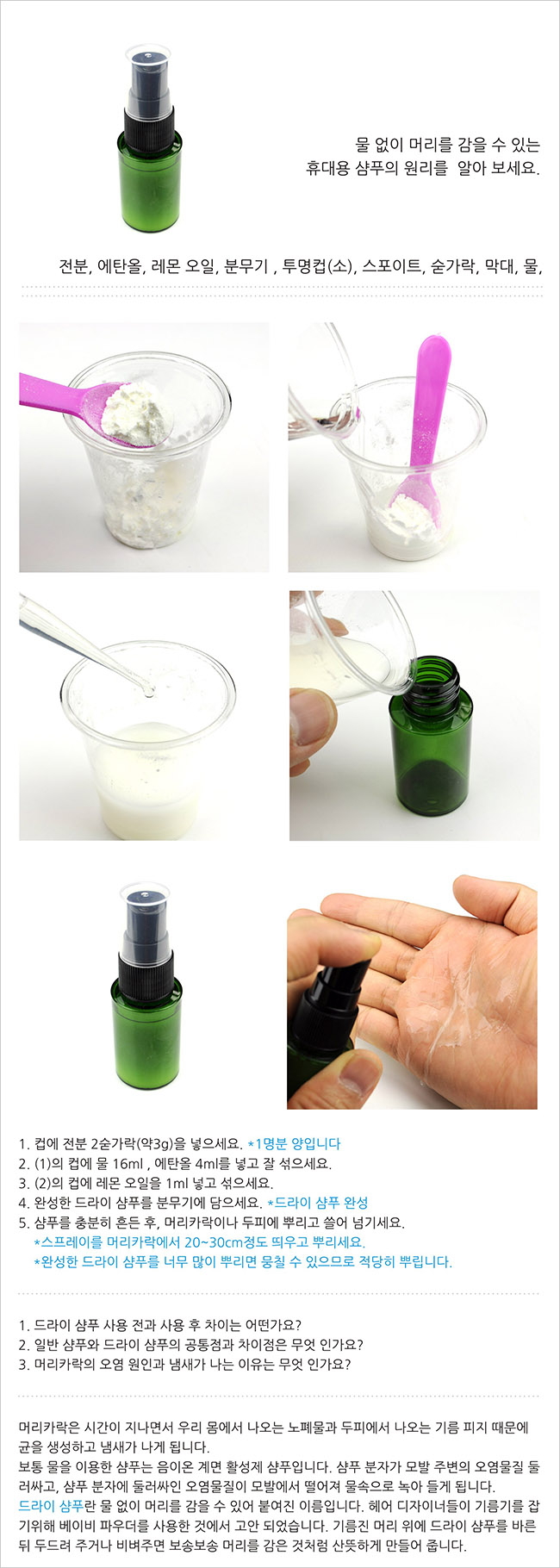 물 없이 머리를 감을 수 있는
휴대용 샴푸의 원리를 알아 보세요.

전분, 에탄올, 레몬 오일, 분무기 , 투명컵(소), 스포이트, 숟가락, 막대, 물,

1. 컵에 전분 2숟가락(약3g)을 넣으세요. *1명분 양입니다
2. (1)의 컵에 물 16ml , 에탄올 4ml를 넣고 잘 섞으세요.
3. (2)의 컵에 레몬 오일을 1ml 넣고 섞으세요.
4. 완성한 드라이 샴푸를 분무기에 담으세요. *드라이 샴푸 완성
5. 샴푸를 충분히 흔든 후, 머리카락이나 두피에 뿌리고 쓸어 넘기세요.
*스프레이를 머리카락에서 20~30cm정도 띄우고 뿌리세요.
*완성한 드라이 샴푸를 너무 많이 뿌리면 뭉칠 수 있으므로 적당히 뿌립니다.

1. 드라이 샴푸 사용 전과 사용 후 차이는 어떤가요?
2. 일반 샴푸와 드라이 샴푸의 공통점과 차이점은 무엇 인가요?
3. 머리카락의 오염 원인과 냄새가 나는 이유는 무엇 인가요?

머리카락은 시간이 지나면서 우리 몸에서 나오는 노폐물과 두피에서 나오는 기름 피지 때문에 균을 생성하고 냄새가 나게 됩니다.
보통 물을 이용한 샴푸는 음이온 계면 활성제 샴푸입니다. 샴푸 분자가 모발 주변의 오염물질 둘러싸고, 샴푸 분자에 둘러싸인 오염물질이 모발에서 떨어져 물속으로 녹아 들게 됩니다.
드라이 샴푸란 물 없이 머리를 감을 수 있어 붙여진 이름입니다. 헤어 디자이너들이 기름기를 잡기위해 베이비 파우더를 사용한 것에서 고안 되었습니다. 기름진 머리 위에 드라이 샴푸를 바른 뒤 두드려 주거나 비벼주면 보송보송 머리를 감은 것처럼 산뜻하게 만들어 줍니다.