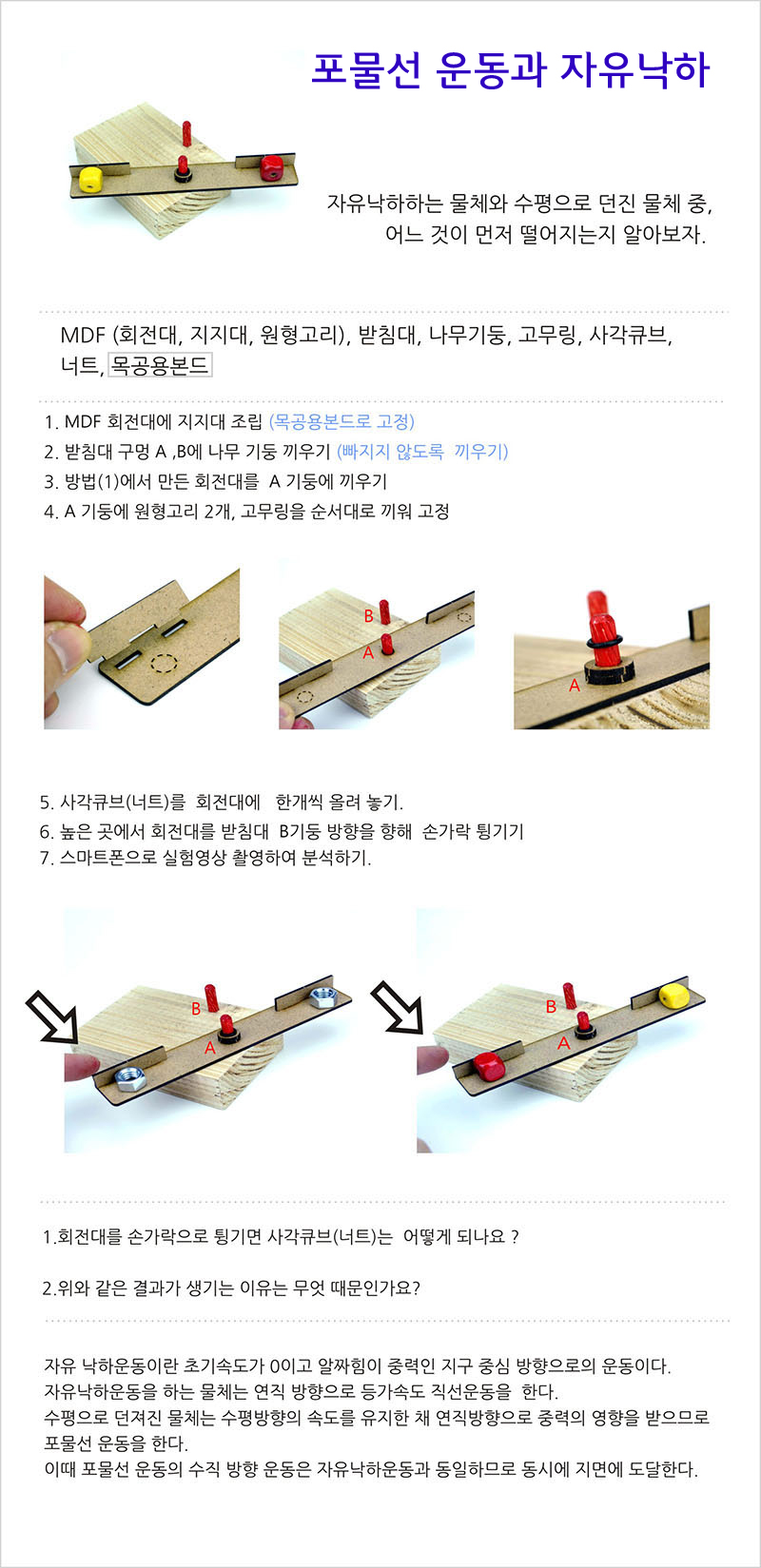 포물선 운동과 자유낙하

자유낙하하는 물체와 수평으로 던진 물체 중, 어느 것이 먼저 떨어지는지 알아보자.

MDF (회전대, 지지대, 원형고리), 받침대, 나무기둥, 고무링, 사각큐브, 너트, 목공용본드

1. MDF 회전대에 지지대 조립 (목공용본드로 고정)
2. 받침대 구멍 A ,B에 나무 기둥 끼우기 (빠지지 않도록 끼우기)
3. 방법(1)에서 만든 회전대를 A 기둥에 끼우기
4. A 기둥에 원형고리 2개, 고무링을 순서대로 끼워 고정

B
A
A

5. 사각큐브(너트)를 회전대에 한개씩 올려 놓기.
6. 높은 곳에서 회전대를 받침대 B기둥 방향을 향해 손가락 튕기기
7. 스마트폰으로 실험영상 촬영하여 분석하기.

B
A
B
A

1.회전대를 손가락으로 튕기면 사각큐브(너트)는 어떻게 되나요 ?

2.위와 같은 결과가 생기는 이유는 무엇 때문인가요?

자유 낙하운동이란 초기속도가 0이고 알짜힘이 중력인 지구 중심 방향으로의 운동이다.
자유낙하운동을 하는 물체는 연직 방향으로 등가속도 직선운동을 한다.
수평으로 던져진 물체는 수평방향의 속도를 유지한 채 연직방향으로 중력의 영향을 받으므로 포물선 운동을 한다.
이때 포물선 운동의 수직 방향 운동은 자유낙하운동과 동일하므로 동시에 지면에 도달한다.