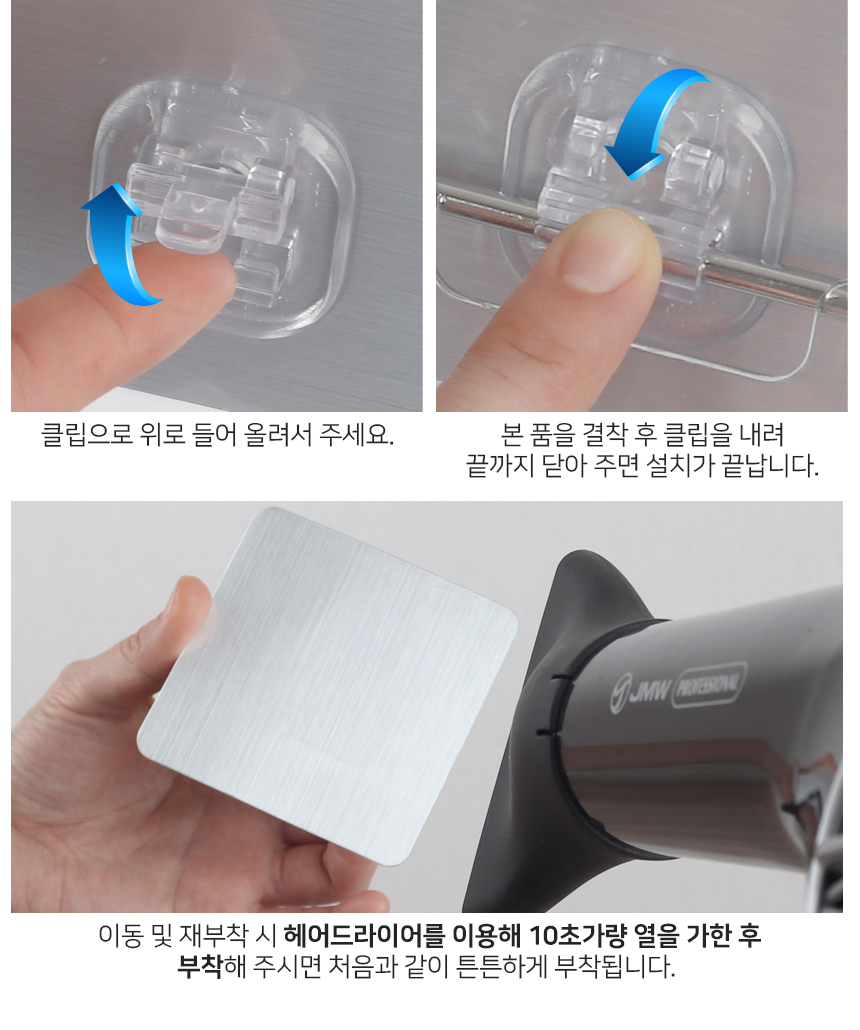 클립으로 위로 들어 올려서 주세요.

본 품을 결착 후 클립을 내려
끝까지 닫아 주면 설치가 끝납니다.

JMW PROFESSIONAL

이동 및 재부착 시 헤어드라이어를 이용해 10초가량 열을 가한 후 부착해 주시면 처음과 같이 튼튼하게 부착됩니다.