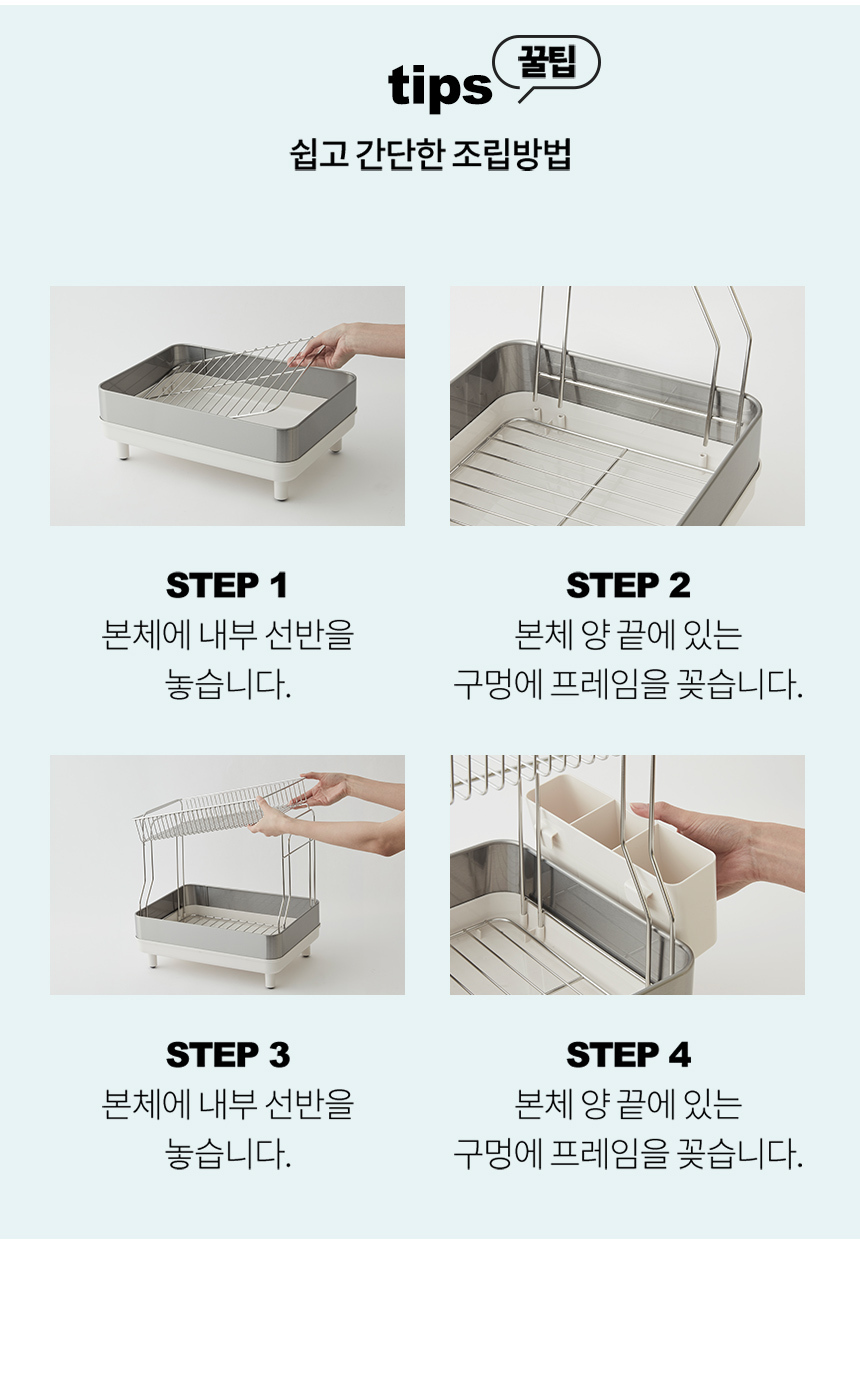 tips 꿀팁

쉽고 간단한 조립방법

STEP 1
본체에 내부 선반을
놓습니다.

STEP 2
본체 양 끝에 있는
구멍에 프레임을 꽂습니다.

STEP 3
본체에 내부 선반을
놓습니다.

STEP 4
본체 양 끝에 있는
구멍에 프레임을 꽂습니다.