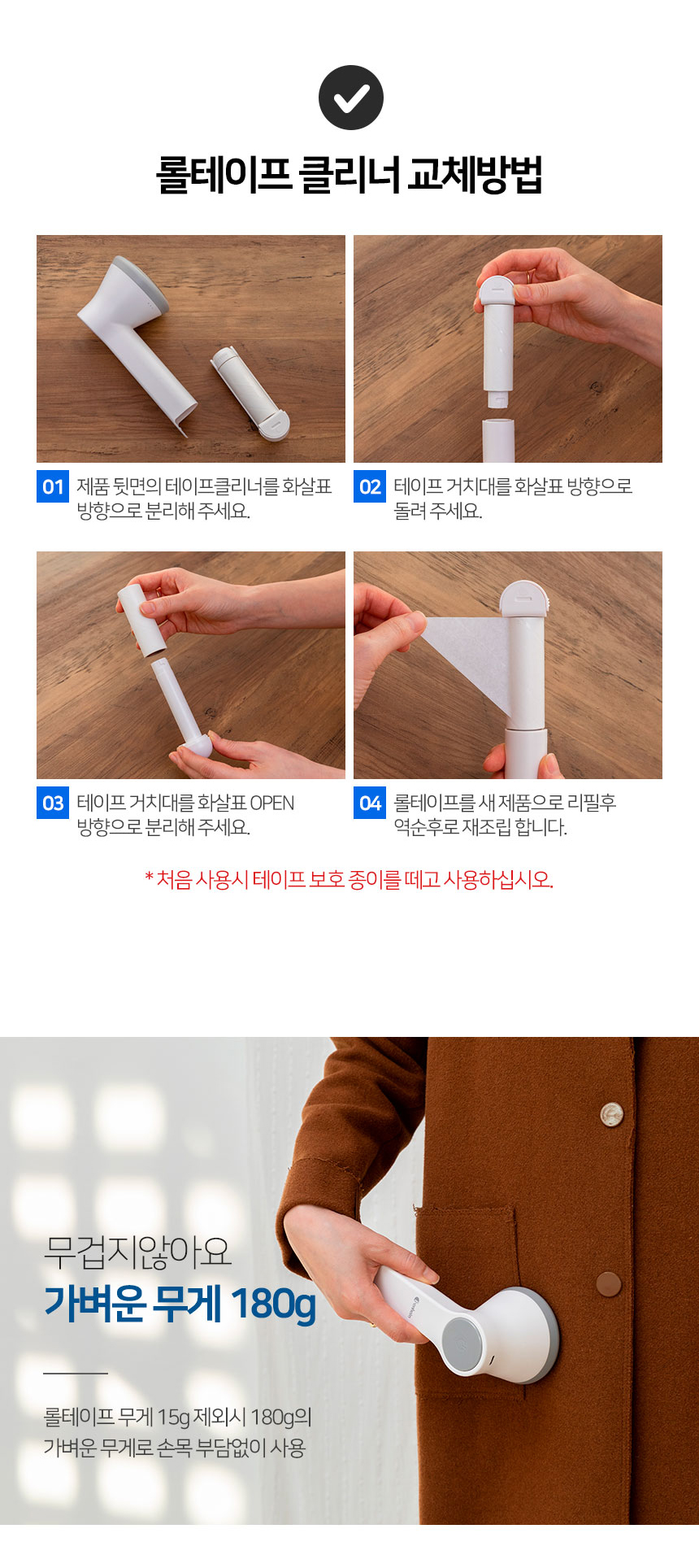 롤테이프 클리너 교체방법

01 제품 뒷면의 테이프클리너를 화살표 방향으로 분리해 주세요.

02 테이프 거치대를 화살표 방향으로 돌려 주세요.

03 테이프 거치대를 화살표 OPEN 방향으로 분리해 주세요.

04 롤테이프를 새 제품으로 리필후 역순후로 재조립 합니다.

* 처음 사용시 테이프 보호 종이를 떼고 사용하십시오.

무겁지않아요
가벼운 무게 180g

롤테이프 무게 15g 제외시 180g의 가벼운 무게로 손목 부담없이 사용