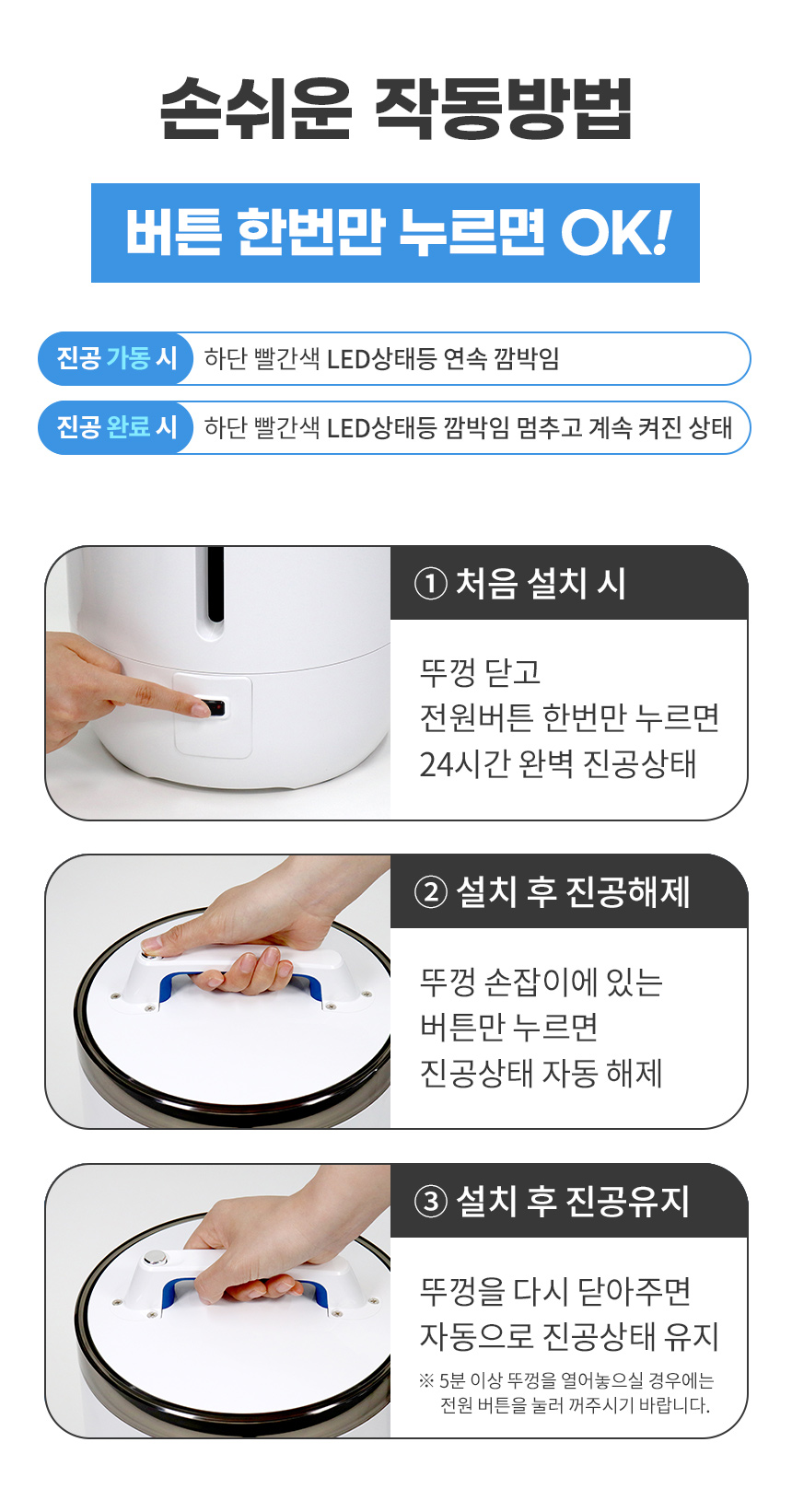 손쉬운 작동방법

버튼 한번만 누르면 OK!

진공 가동 시 하단 빨간색 LED상태등 연속 깜박임

진공 완료 시 하단 빨간색 LED상태등 깜박임 멈추고 계속 켜진 상태

① 처음 설치 시

뚜껑 닫고
전원버튼 한번만 누르면
24시간 완벽 진공상태

② 설치 후 진공해제

뚜껑 손잡이에 있는
버튼만 누르면
진공상태 자동 해제

③ 설치 후 진공유지

뚜껑을 다시 닫아주면
자동으로 진공상태 유지

※ 5분 이상 뚜껑을 열어놓으실 경우에는 전원 버튼을 눌러 꺼주시기 바랍니다.