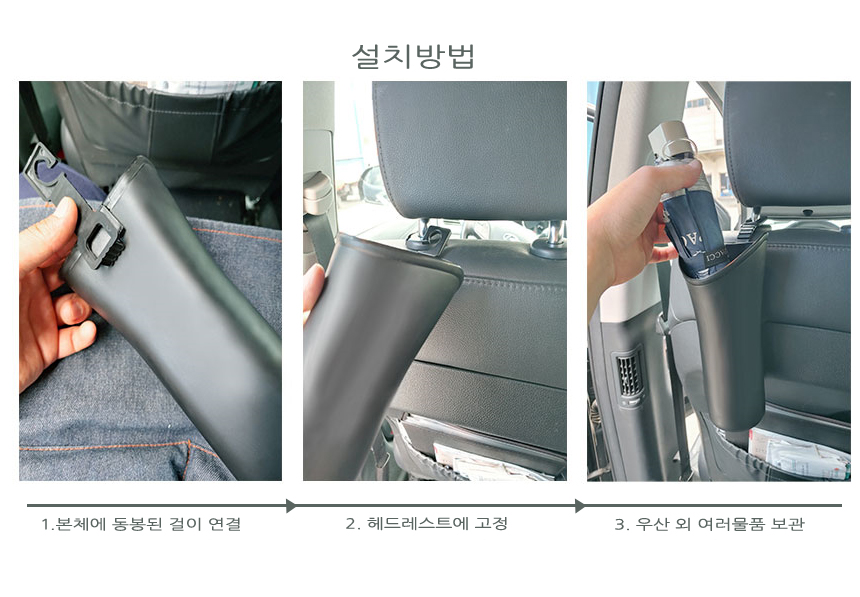 설치방법

1.본체에 동봉된 걸이 연결

2. 헤드레스트에 고정

3. 우산 외 여러물품 보관