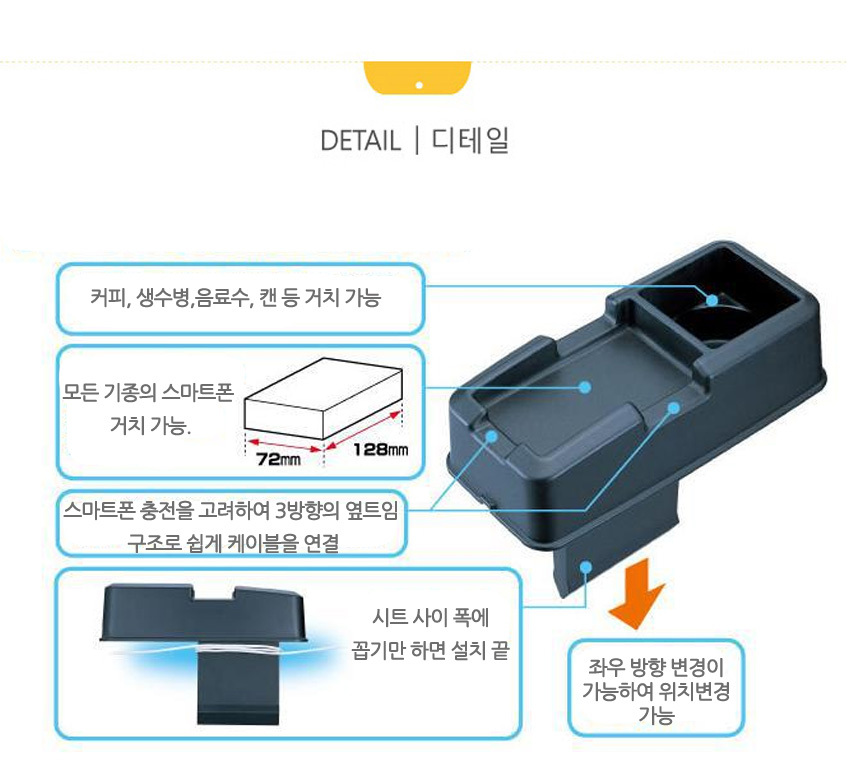 DETAIL | 디테일

커피, 생수병,음료수, 캔 등 거치 가능

모든 기종의 스마트폰 거치 가능.

72mm

128mm

스마트폰 충전을 고려하여 3방향의 옆트임 구조로 쉽게 케이블을 연결

시트 사이 폭에 꼽기만 하면 설치 끝

좌우 방향 변경이 가능하여 위치변경 가능