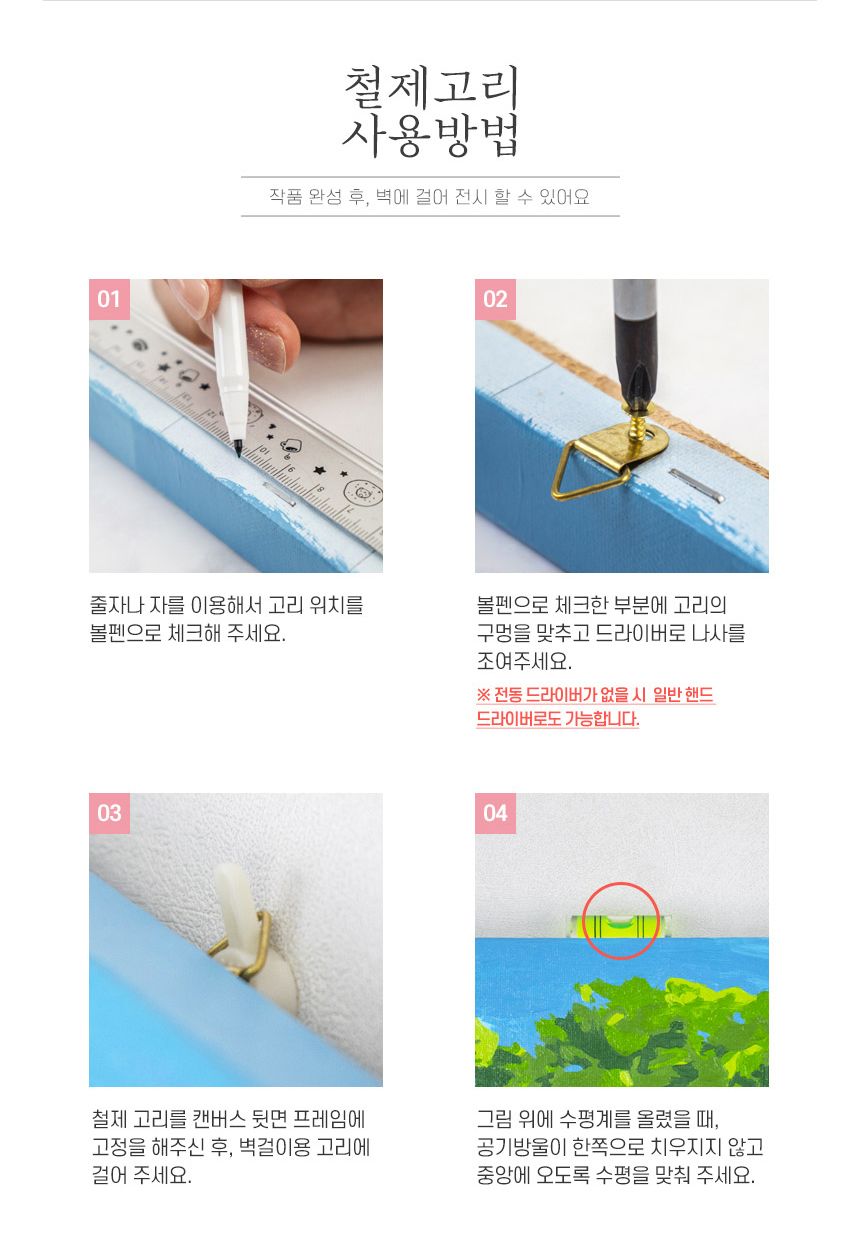 철제고리
사용방법

작품 완성 후, 벽에 걸어 전시 할 수 있어요

01

줄자나 자를 이용해서 고리 위치를 볼펜으로 체크해 주세요.

02

볼펜으로 체크한 부분에 고리의 구멍을 맞추고 드라이버로 나사를 조여주세요.

※ 전동 드라이버가 없을 시 일반 핸드 드라이버로도 가능합니다.

03

철제 고리를 캔버스 뒷면 프레임에 고정을 해주신 후, 벽걸이용 고리에 걸어 주세요.

04

그림 위에 수평계를 올렸을 때, 공기방울이 한쪽으로 치우지지 않고 중앙에 오도록 수평을 맞춰 주세요.