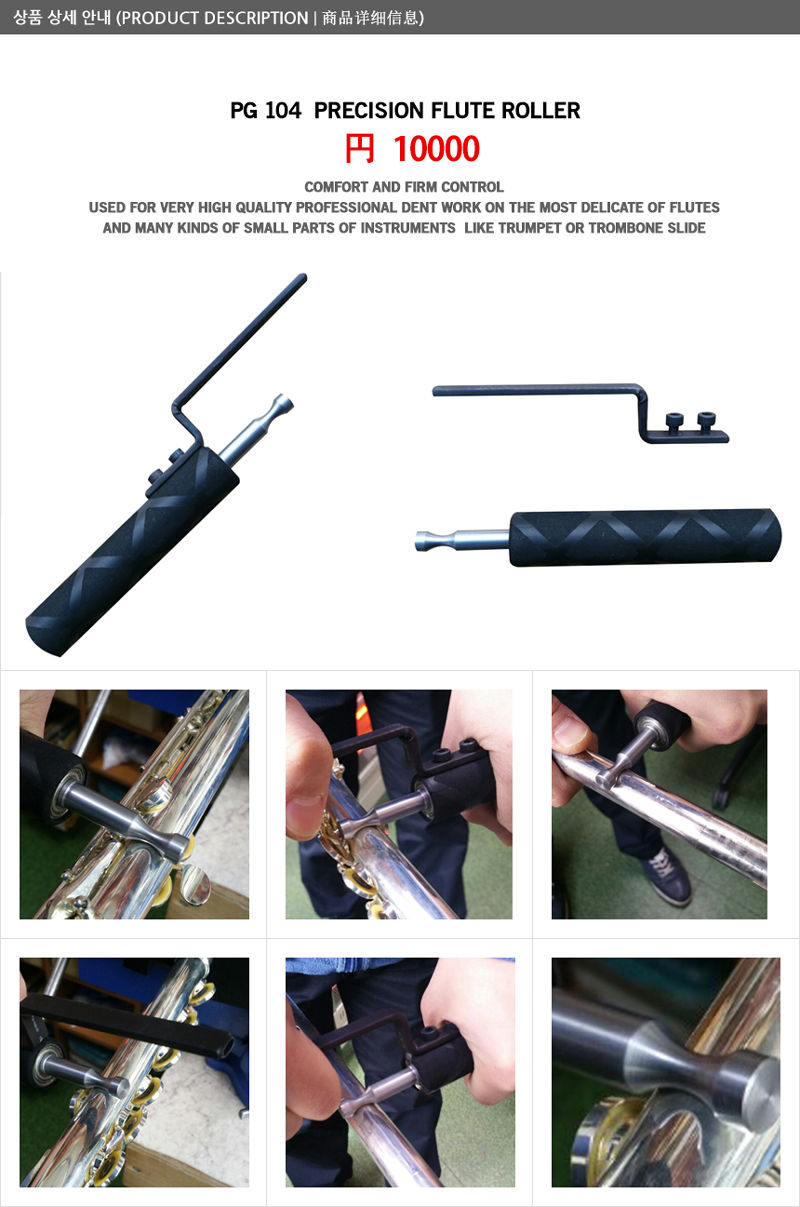 상품 상세 안내 (PRODUCT DESCRIPTION | 商品详细信息)

PG 104 PRECISION FLUTE ROLLER

円 10000

COMFORT AND FIRM CONTROL
USED FOR VERY HIGH QUALITY PROFESSIONAL DENT WORK ON THE MOST DELICATE OF FLUTES AND MANY KINDS OF SMALL PARTS OF INSTRUMENTS LIKE TRUMPET OR TROMBONE SLIDE