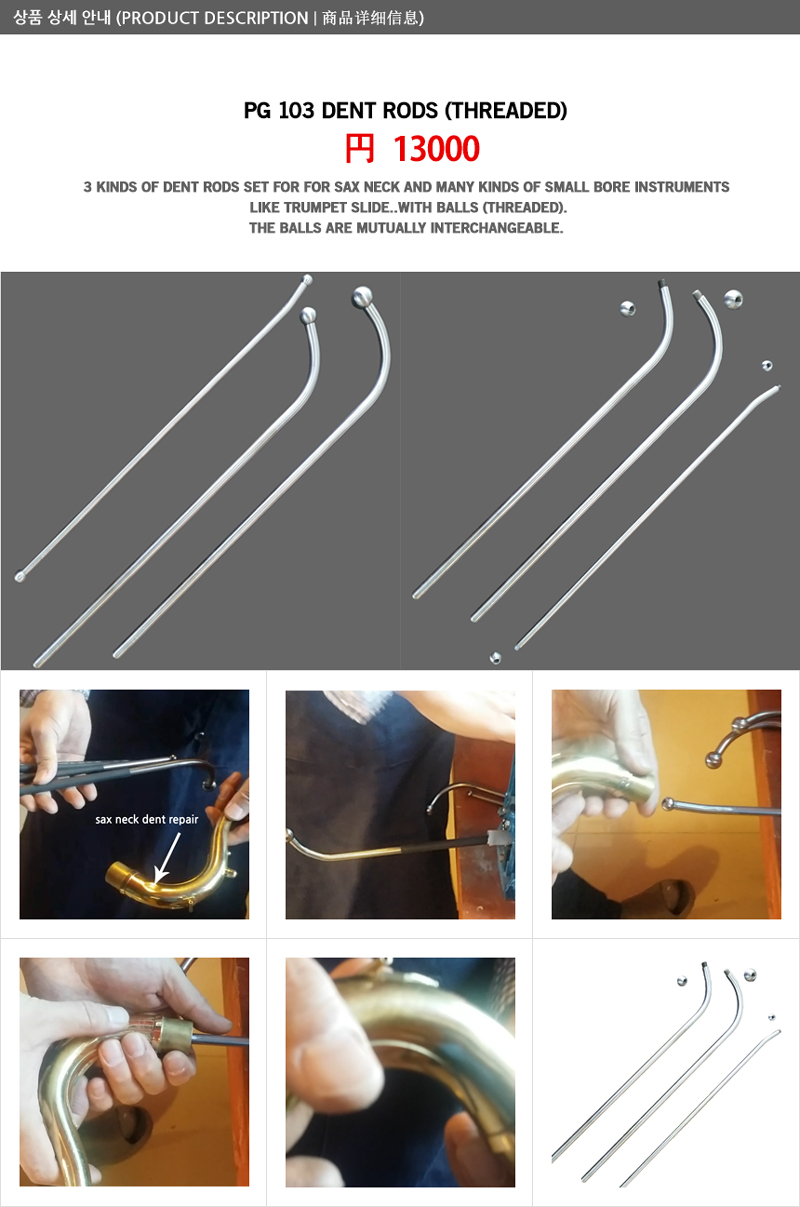 상품 상세 안내 (PRODUCT DESCRIPTION | 商品详细信息)

PG 103 DENT RODS (THREADED)

円 13000

3 KINDS OF DENT RODS SET FOR FOR SAX NECK AND MANY KINDS OF SMALL BORE INSTRUMENTS LIKE TRUMPET SLIDE..WITH BALLS (THREADED).
THE BALLS ARE MUTUALLY INTERCHANGEABLE.

sax neck dent repair