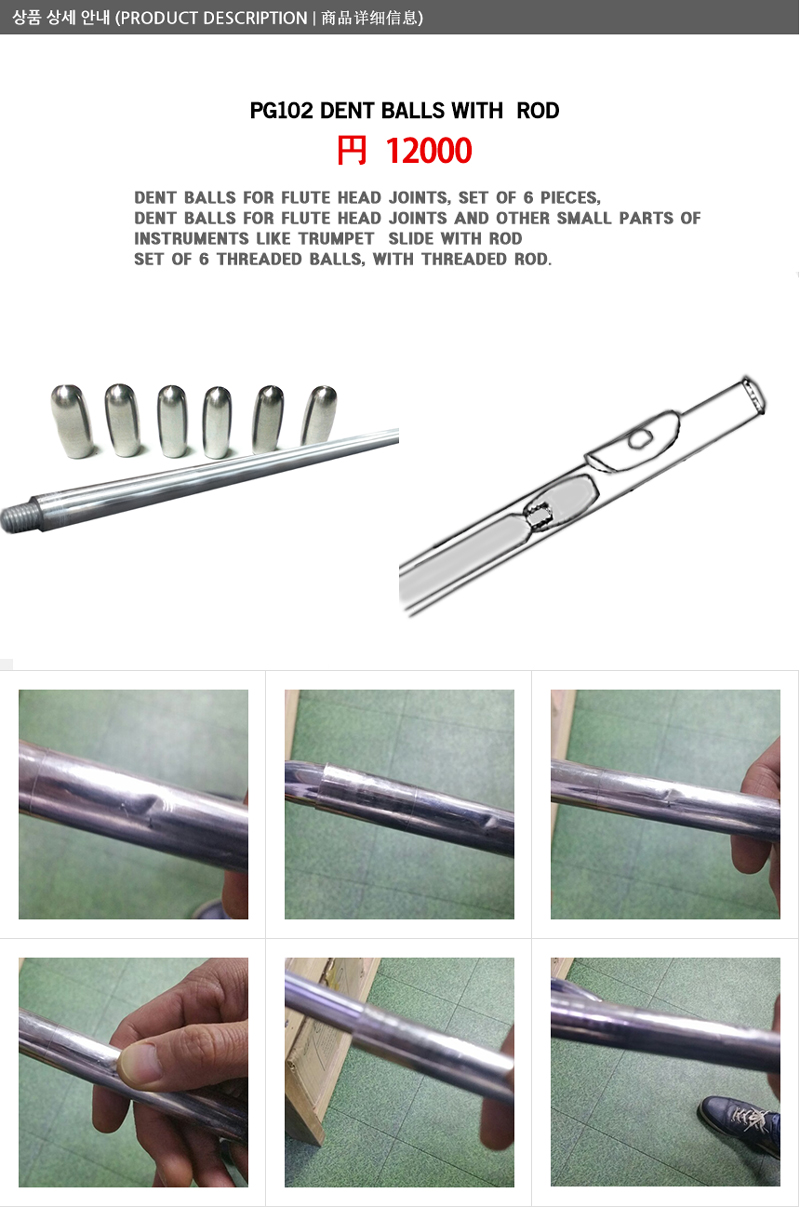 상품 상세 안내 (PRODUCT DESCRIPTION | 商品详细信息)

PG102 DENT BALLS WITH ROD

円 12000

DENT BALLS FOR FLUTE HEAD JOINTS, SET OF 6 PIECES,
DENT BALLS FOR FLUTE HEAD JOINTS AND OTHER SMALL PARTS OF INSTRUMENTS LIKE TRUMPET SLIDE WITH ROD
SET OF 6 THREADED BALLS, WITH THREADED ROD.