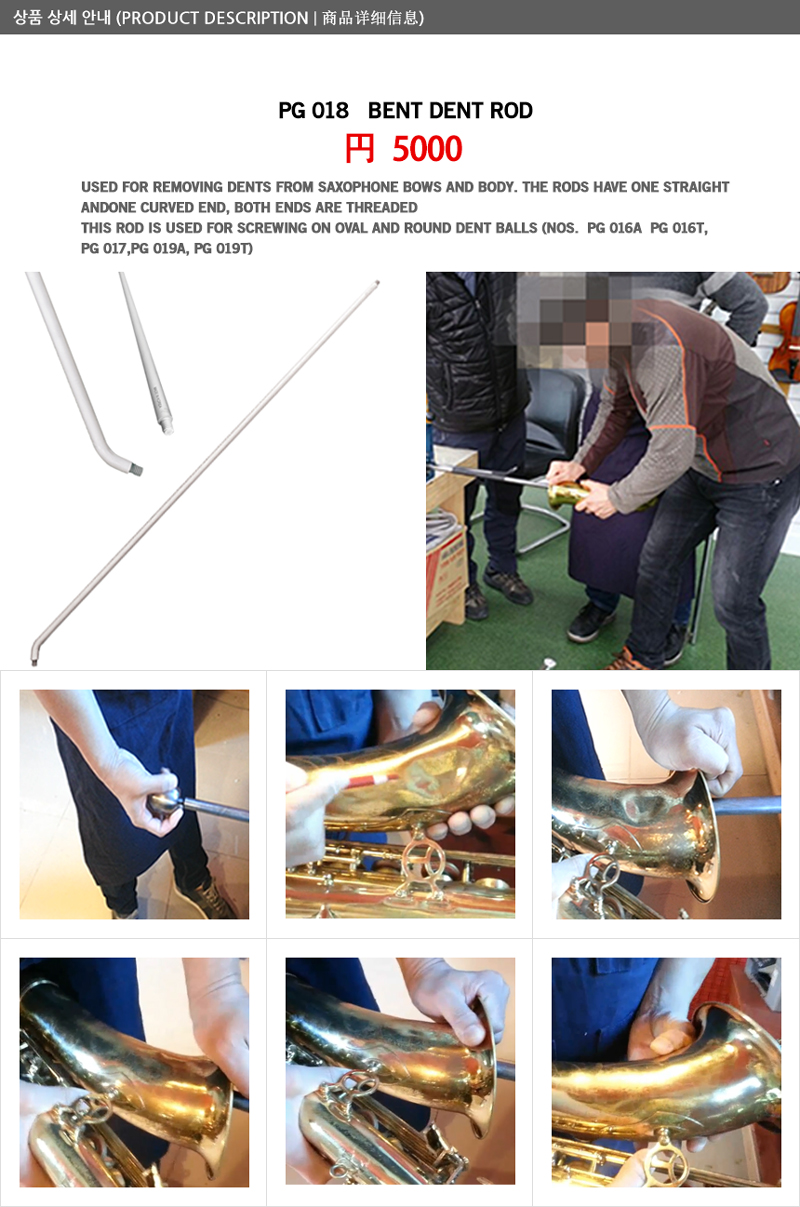 상품 상세 안내 (PRODUCT DESCRIPTION | 商品详细信息)

PG 018 BENT DENT ROD

円 5000

USED FOR REMOVING DENTS FROM SAXOPHONE BOWS AND BODY. THE RODS HAVE ONE STRAIGHT ANDONE CURVED END, BOTH ENDS ARE THREADED
THIS ROD IS USED FOR SCREWING ON OVAL AND ROUND DENT BALLS (NOS. PG 016A PG 016T, PG 017,PG 019A, PG 019T)