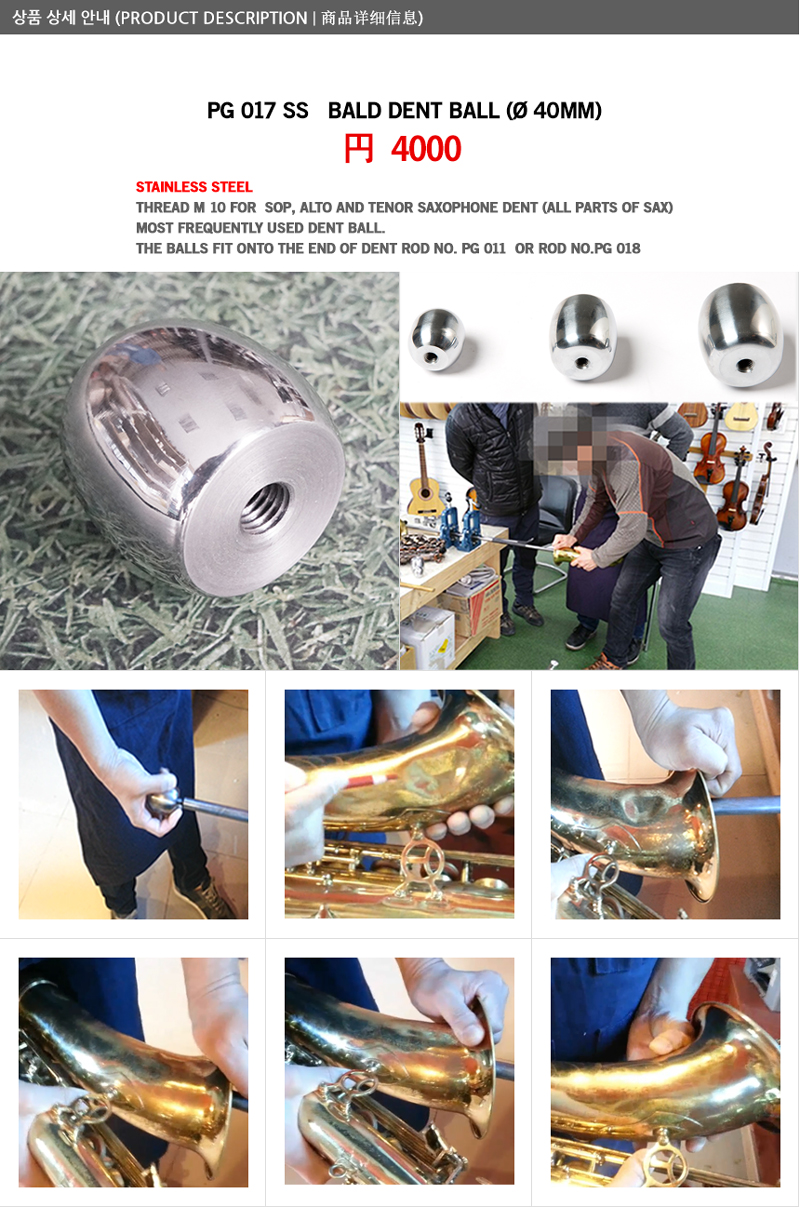 상품 상세 안내 (PRODUCT DESCRIPTION | 商品详细信息)

PG 017 SS BALD DENT BALL (Ø 40MM)

円 4000

STAINLESS STEEL
THREAD M 10 FOR SOP, ALTO AND TENOR SAXOPHONE DENT (ALL PARTS OF SAX)
MOST FREQUENTLY USED DENT BALL.
THE BALLS FIT ONTO THE END OF DENT ROD NO. PG 011 OR ROD NO.PG 018