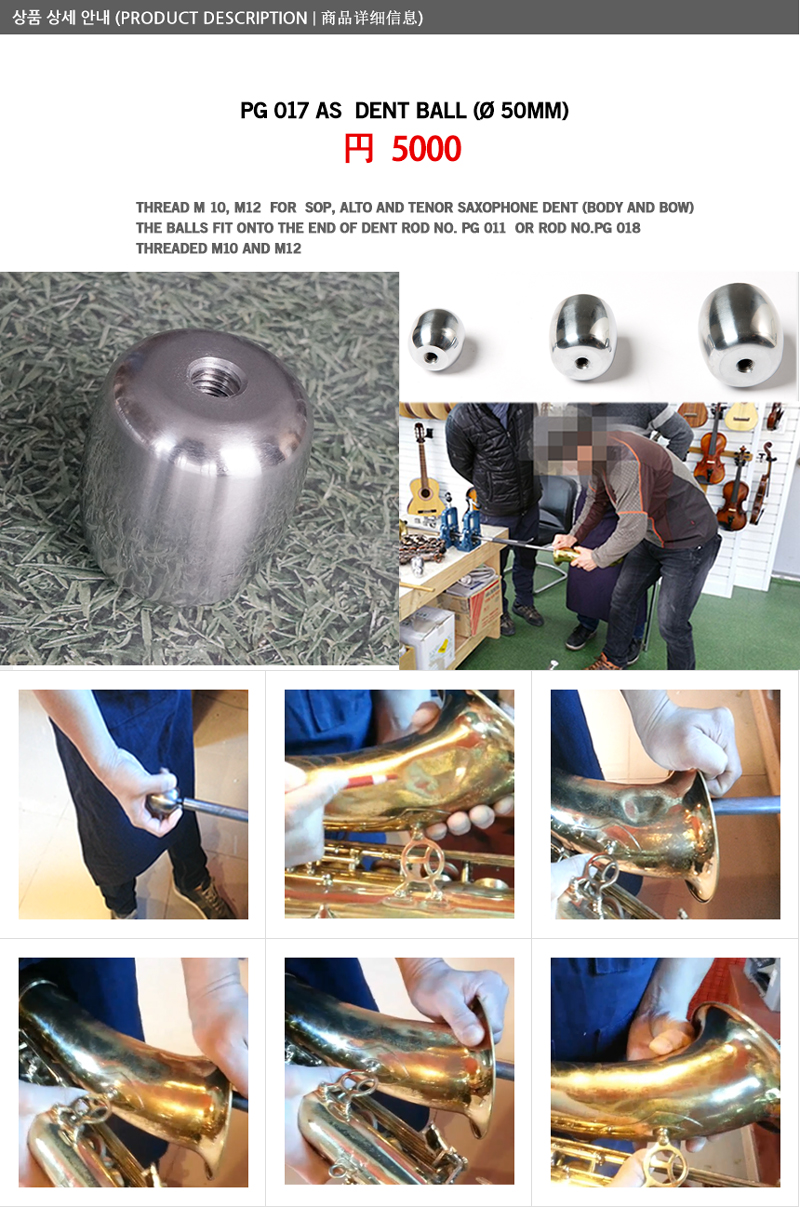 상품 상세 안내 (PRODUCT DESCRIPTION | 商品详细信息)

PG 017 AS DENT BALL (Ø 50MM)

円 5000

THREAD M 10, M12 FOR SOP, ALTO AND TENOR SAXOPHONE DENT (BODY AND BOW)
THE BALLS FIT ONTO THE END OF DENT ROD NO. PG 011 OR ROD NO.PG 018
THREADED M10 AND M12