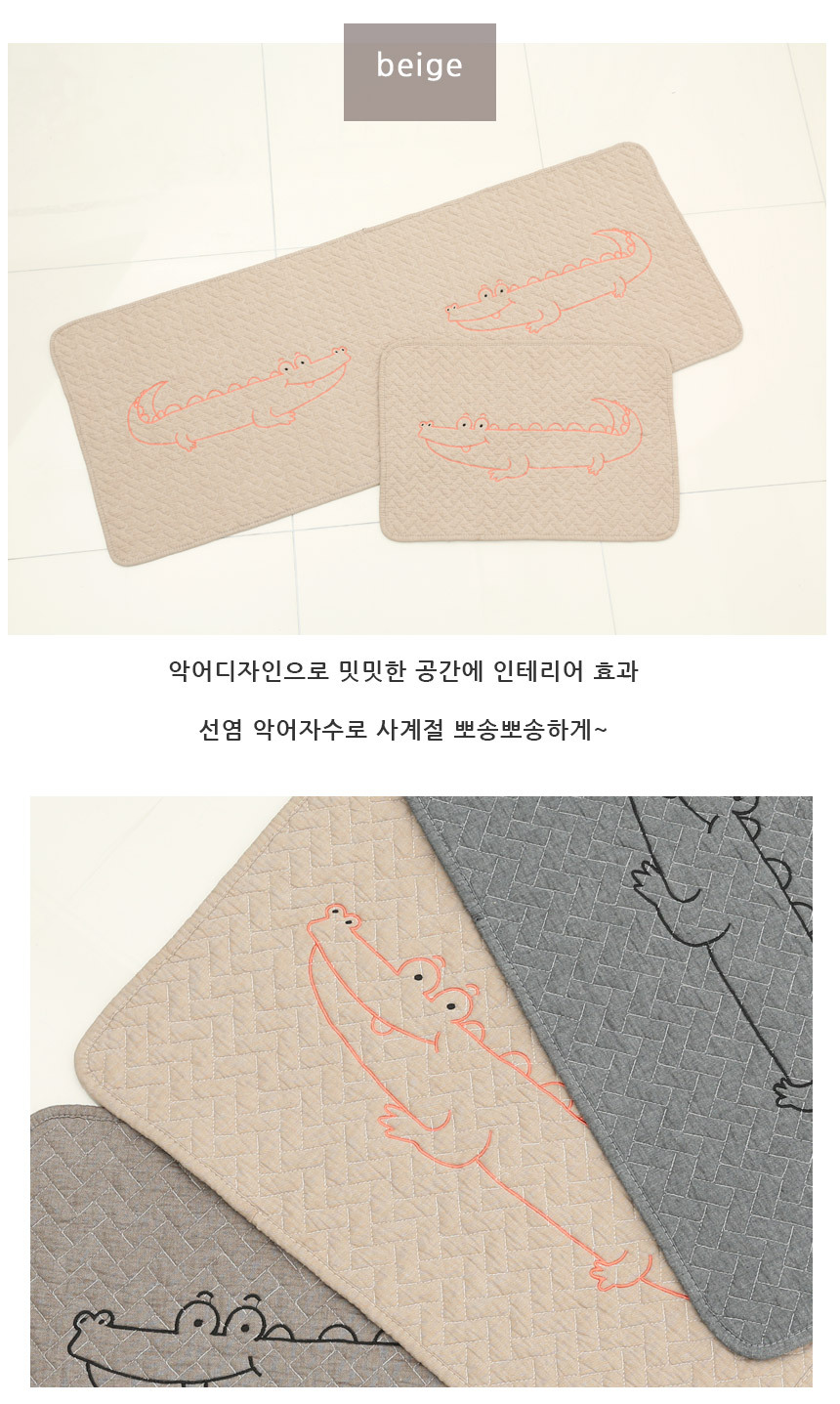 beige

악어디자인으로 밋밋한 공간에 인테리어 효과

선염 악어자수로 사계절 뽀송뽀송하게~