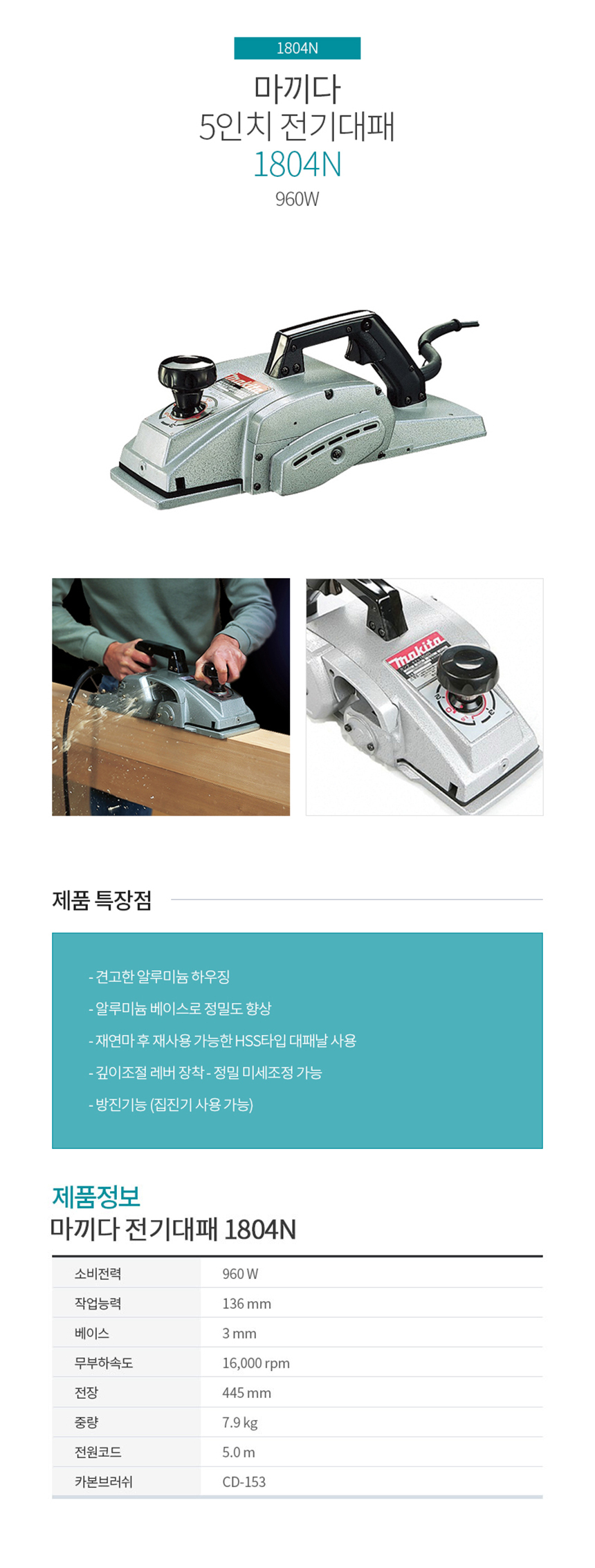 1804N

마끼다
5인치 전기대패
1804N
960W

makita

제품 특장점

- 견고한 알루미늄 하우징
- 알루미늄 베이스로 정밀도 향상
- 재연마 후 재사용 가능한 HSS타입 대패날 사용
- 깊이조절 레버 장착 - 정밀 미세조정 가능
- 방진기능 (집진기 사용 가능)

제품정보
마끼다 전기대패 1804N

| 소비전력 | 960 W |
|---|---|
| 작업능력 | 136 mm |
| 베이스 | 3 mm |
| 무부하속도 | 16,000 rpm |
| 전장 | 445 mm |
| 중량 | 7.9 kg |
| 전원코드 | 5.0 m |
| 카본브러쉬 | CD-153 |