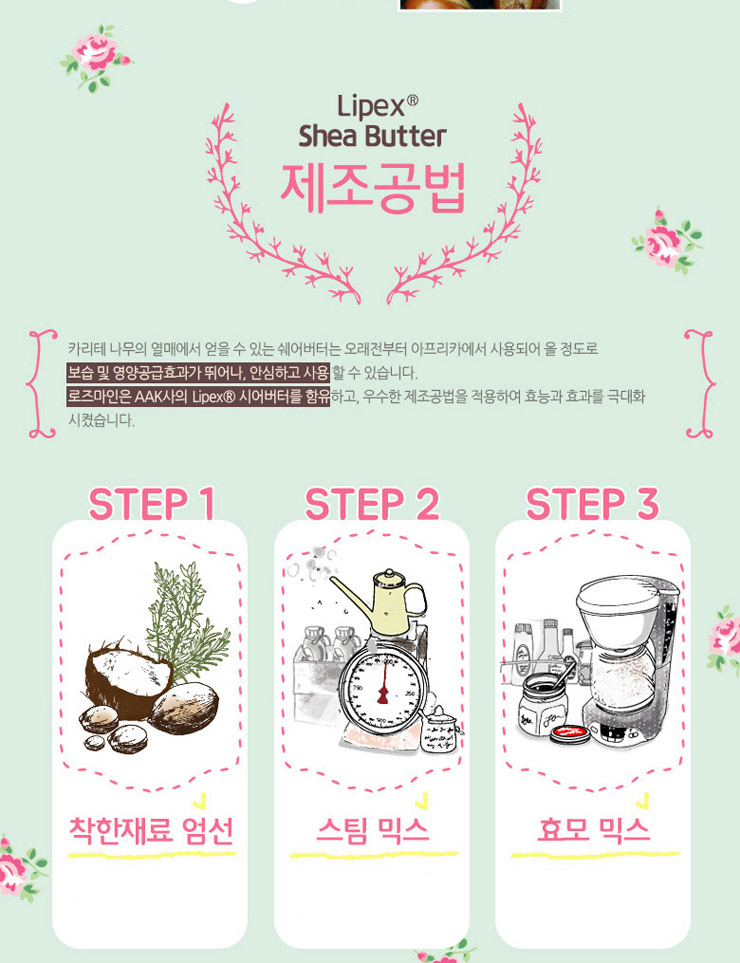 Lipex®
Shea Butter
제조공법

카리테 나무의 열매에서 얻을 수 있는 쉐어버터는 오래전부터 아프리카에서 사용되어 올 정도로 보습 및 영양공급효과가 뛰어나, 안심하고 사용할 수 있습니다.
로즈마인은 AAK사의 Lipex® 시어버터를 함유하고, 우수한 제조공법을 적용하여 효능과 효과를 극대화 시켰습니다.

STEP 1
착한재료 엄선

STEP 2
스팀 믹스

STEP 3
효모 믹스