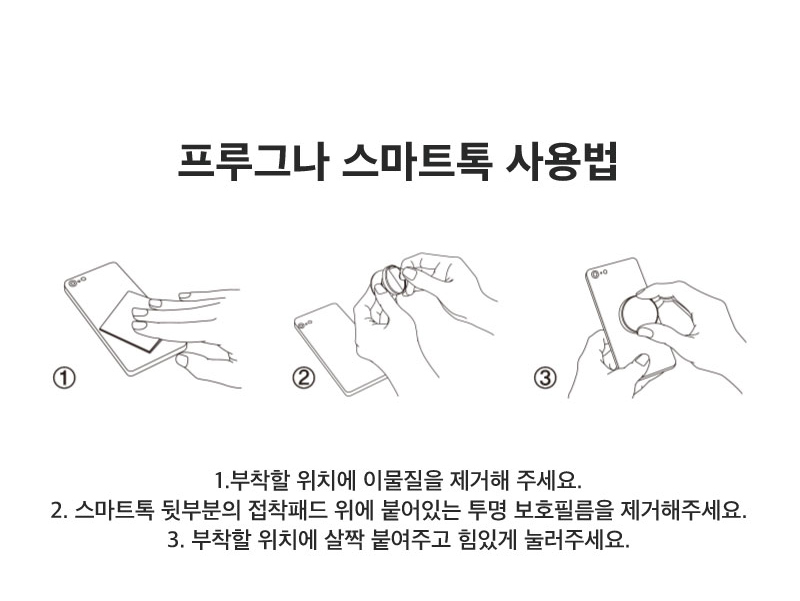 프루그나 스마트톡 사용법

①

②

③

1.부착할 위치에 이물질을 제거해 주세요.
2. 스마트톡 뒷부분의 접착패드 위에 붙어있는 투명 보호필름을 제거해주세요.
3. 부착할 위치에 살짝 붙여주고 힘있게 눌러주세요.