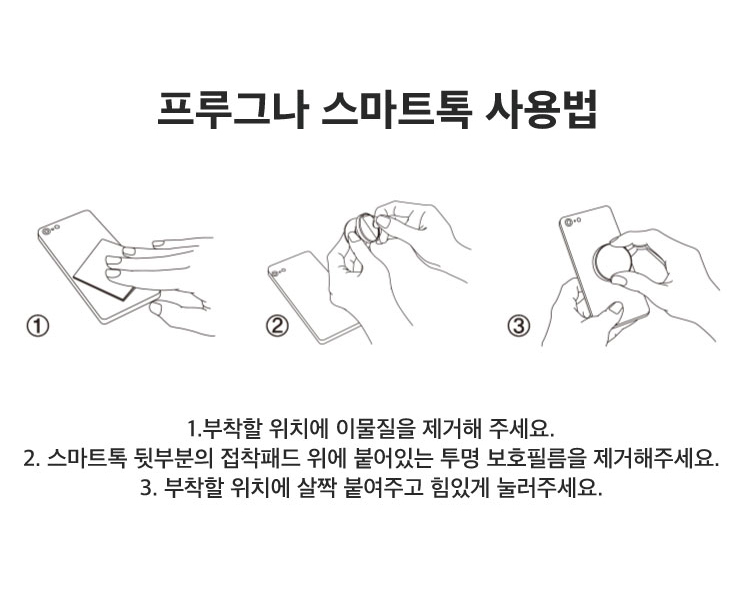 프루그나 스마트톡 사용법

①

②

③

1.부착할 위치에 이물질을 제거해 주세요.
2. 스마트톡 뒷부분의 접착패드 위에 붙어있는 투명 보호필름을 제거해주세요.
3. 부착할 위치에 살짝 붙여주고 힘있게 눌러주세요.