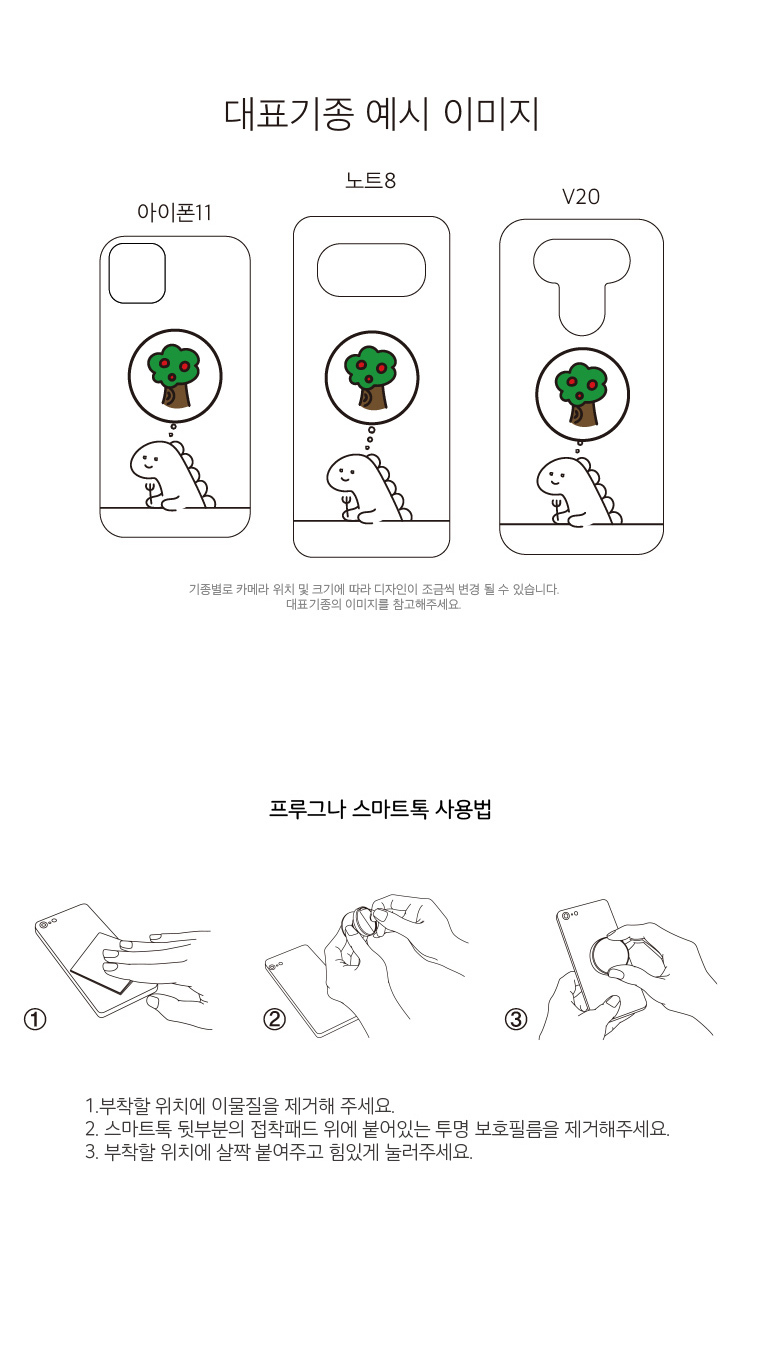 대표기종 예시 이미지

아이폰11

노트8

V20

기종별로 카메라 위치 및 크기에 따라 디자인이 조금씩 변경 될 수 있습니다.
대표기종의 이미지를 참고해주세요.

프루그나 스마트톡 사용법

①

②

③

1.부착할 위치에 이물질을 제거해 주세요.
2. 스마트톡 뒷부분의 접착패드 위에 붙어있는 투명 보호필름을 제거해주세요.
3. 부착할 위치에 살짝 붙여주고 힘있게 눌러주세요.