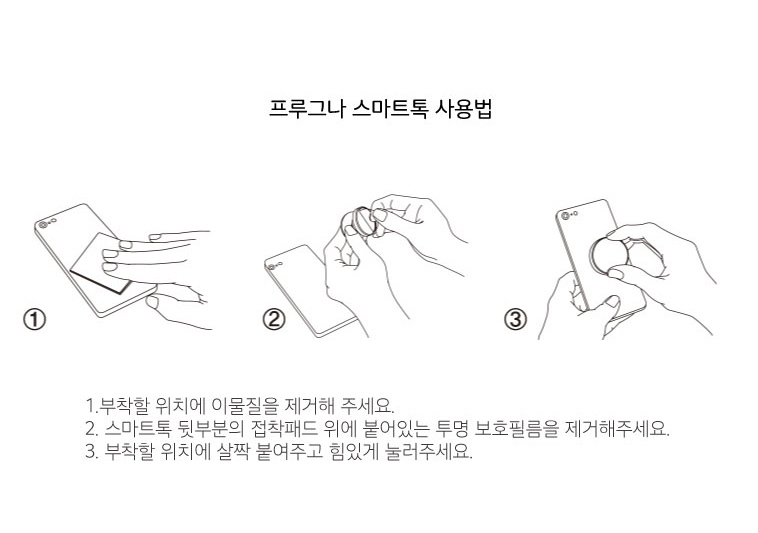 프루그나 스마트톡 사용법

①

②

③

1.부착할 위치에 이물질을 제거해 주세요.
2. 스마트톡 뒷부분의 접착패드 위에 붙어있는 투명 보호필름을 제거해주세요.
3. 부착할 위치에 살짝 붙여주고 힘있게 눌러주세요.