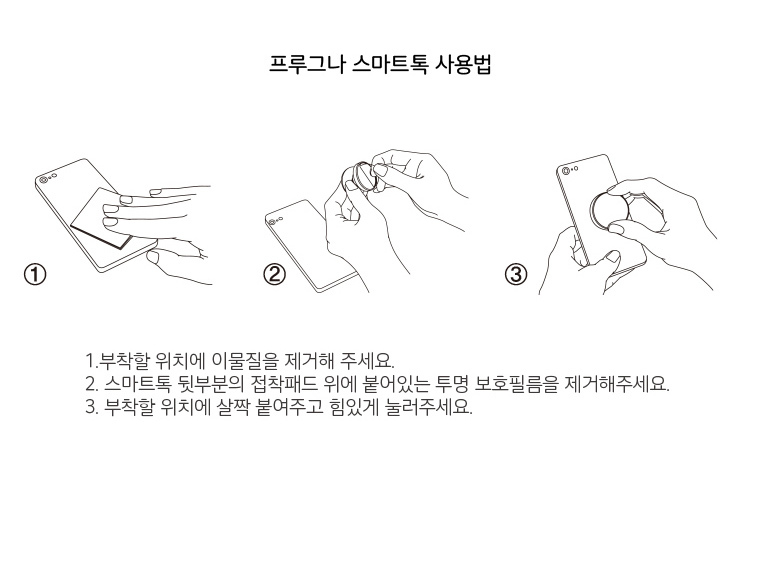 프루그나 스마트톡 사용법

①

②

③

1.부착할 위치에 이물질을 제거해 주세요.
2. 스마트톡 뒷부분의 접착패드 위에 붙어있는 투명 보호필름을 제거해주세요.
3. 부착할 위치에 살짝 붙여주고 힘있게 눌러주세요.