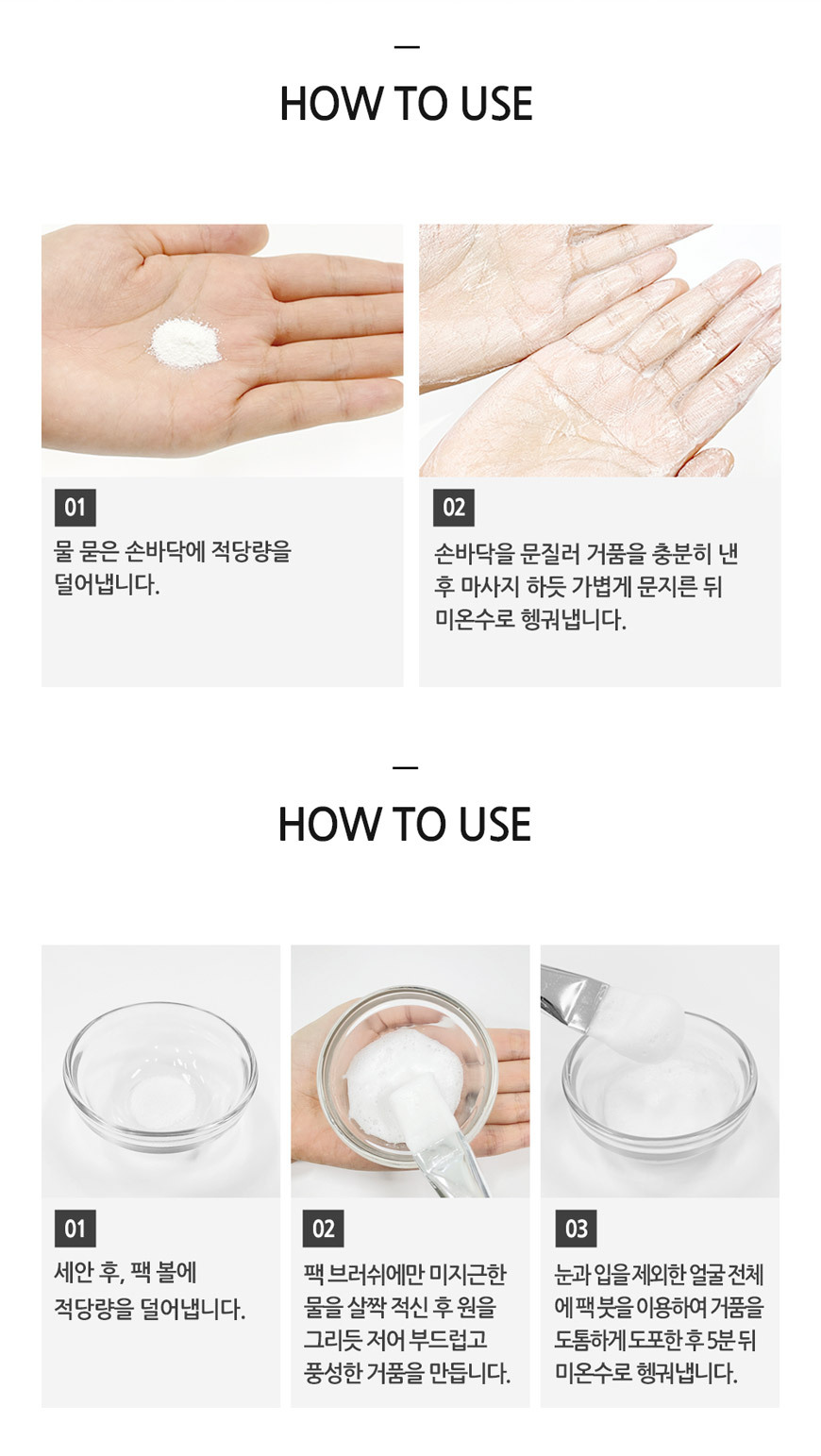 HOW TO USE

01
물 묻은 손바닥에 적당량을 덜어냅니다.

02
손바닥을 문질러 거품을 충분히 낸 후 마사지 하듯 가볍게 문지른 뒤 미온수로 헹궈냅니다.

HOW TO USE

01
세안 후, 팩 볼에 적당량을 덜어냅니다.

02
팩 브러쉬에만 미지근한 물을 살짝 적신 후 원을 그리듯 저어 부드럽고 풍성한 거품을 만듭니다.

03
눈과 입을 제외한 얼굴 전체에 팩 붓을 이용하여 거품을 도톰하게 도포한 후 5분 뒤 미온수로 헹궈냅니다.