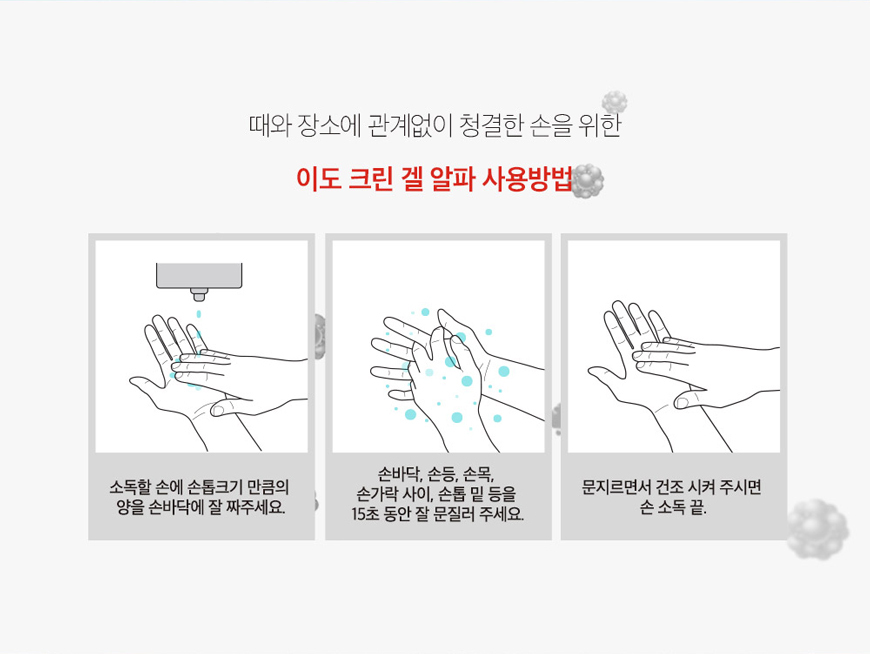 때와 장소에 관계없이 청결한 손을 위한

이도 크린 겔 알파 사용방법

소독할 손에 손톱크기 만큼의 양을 손바닥에 잘 짜주세요.

손바닥, 손등, 손목, 손가락 사이, 손톱 밑 등을 15초 동안 잘 문질러 주세요.

문지르면서 건조 시켜 주시면 손 소독 끝.