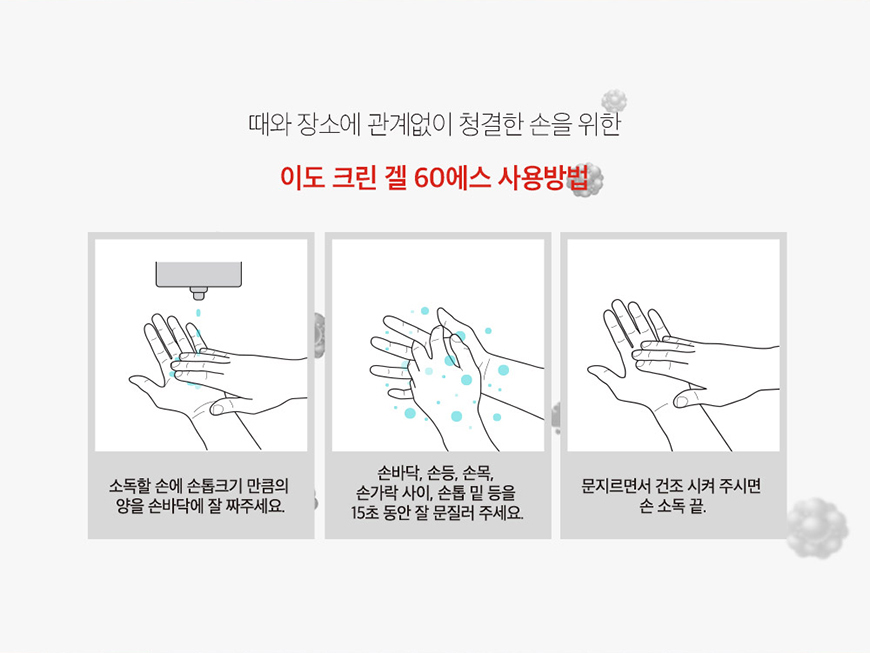 때와 장소에 관계없이 청결한 손을 위한

이도 크린 겔 60에스 사용방법

소독할 손에 손톱크기 만큼의 양을 손바닥에 잘 짜주세요.

손바닥, 손등, 손목, 손가락 사이, 손톱 밑 등을 15초 동안 잘 문질러 주세요.

문지르면서 건조 시켜 주시면 손 소독 끝.