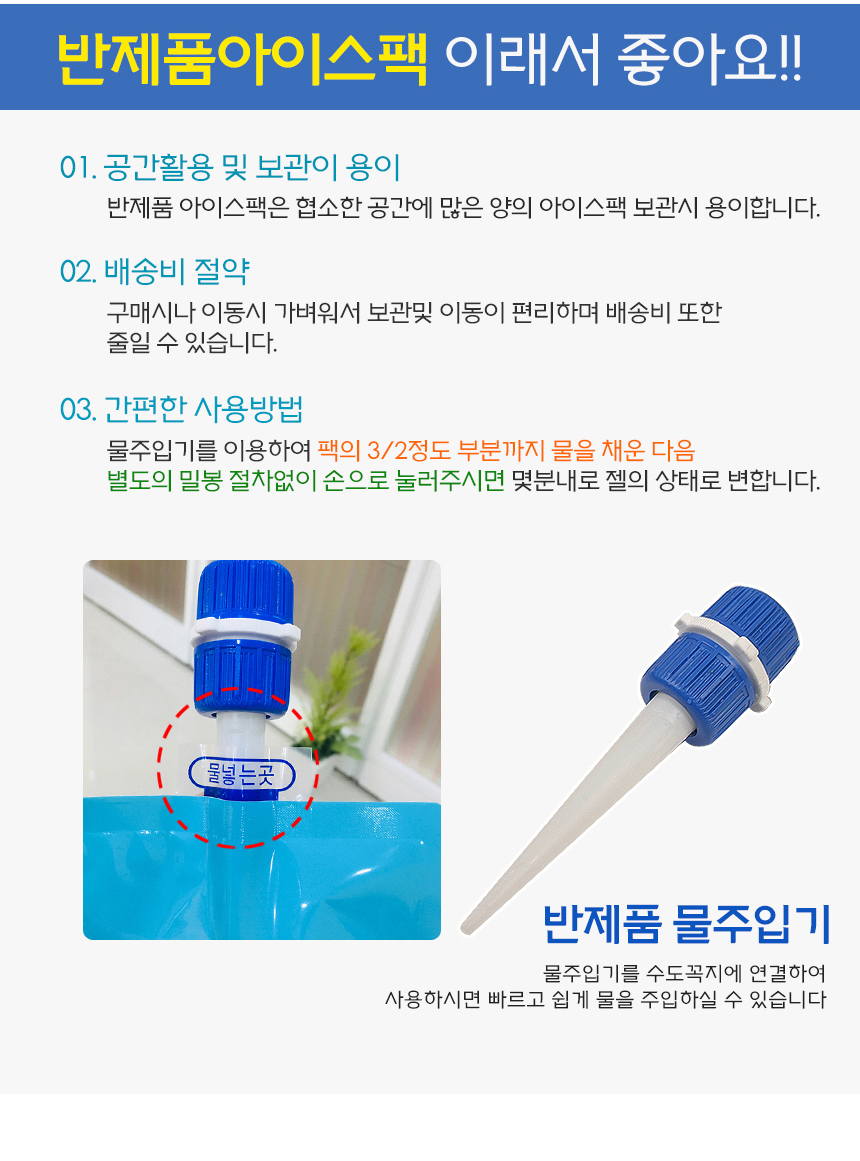 반제품아이스팩 이래서 좋아요!!

01. 공간활용 및 보관이 용이

반제품 아이스팩은 협소한 공간에 많은 양의 아이스팩 보관시 용이합니다.

02. 배송비 절약

구매시나 이동시 가벼워서 보관및 이동이 편리하며 배송비 또한 줄일 수 있습니다.

03. 간편한 사용방법

물주입기를 이용하여 팩의 3/2정도 부분까지 물을 채운 다음 별도의 밀봉 절차없이 손으로 눌러주시면 몇분내로 젤의 상태로 변합니다.

물넣는곳

반제품 물주입기

물주입기를 수도꼭지에 연결하여 사용하시면 빠르고 쉽게 물을 주입하실 수 있습니다